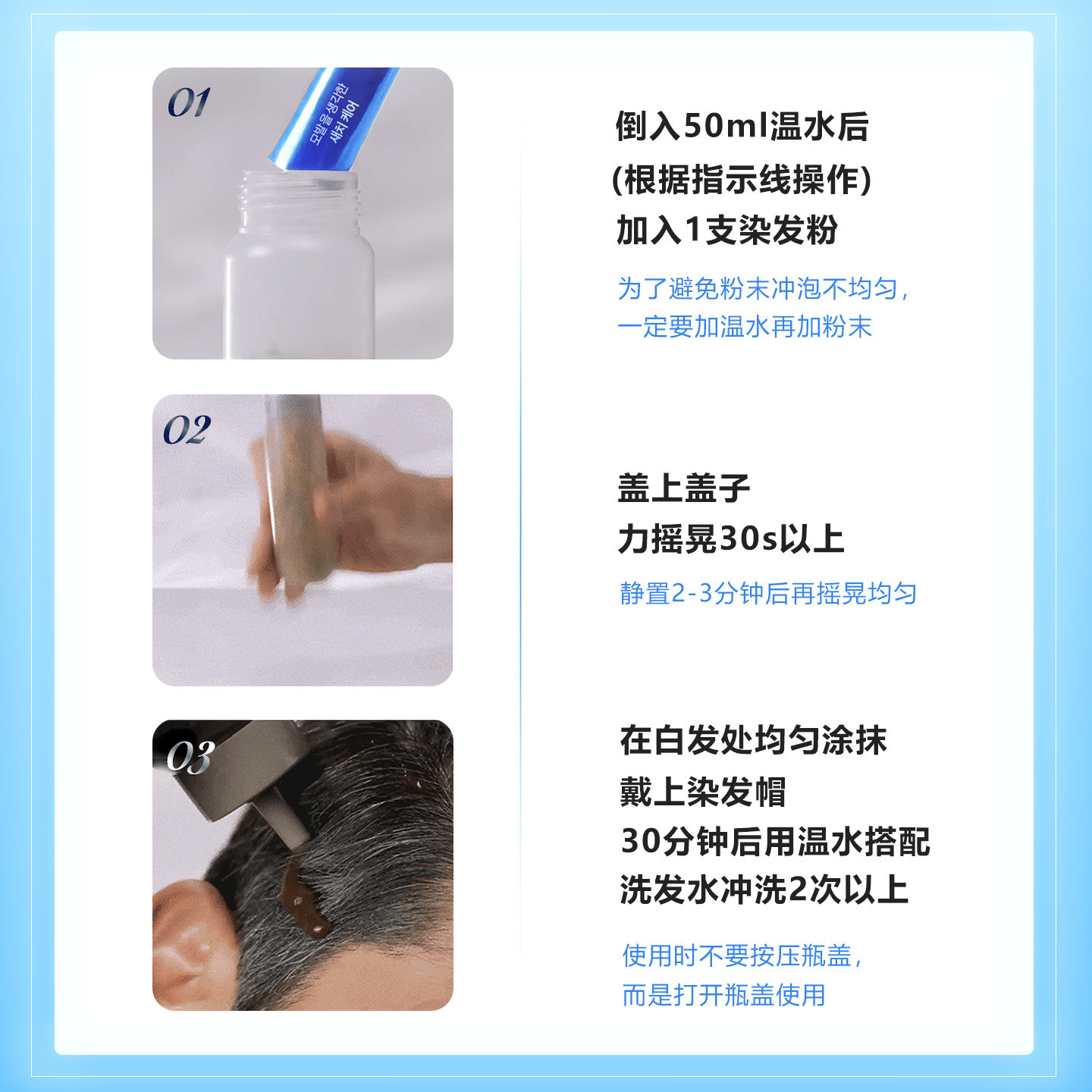 01

모발을 생각한 새치 케어

倒入50ml温水后
(根据指示线操作)
加入1支染发粉

为了避免粉末冲泡不均匀,
一定要加温水再加粉末

02

盖上盖子
力摇晃30s以上

静置2-3分钟后再摇晃均匀

03

在白发处均匀涂抹
戴上染发帽
30分钟后用温水搭配
洗发水冲洗2次以上

使用时不要按压瓶盖,
而是打开瓶盖使用