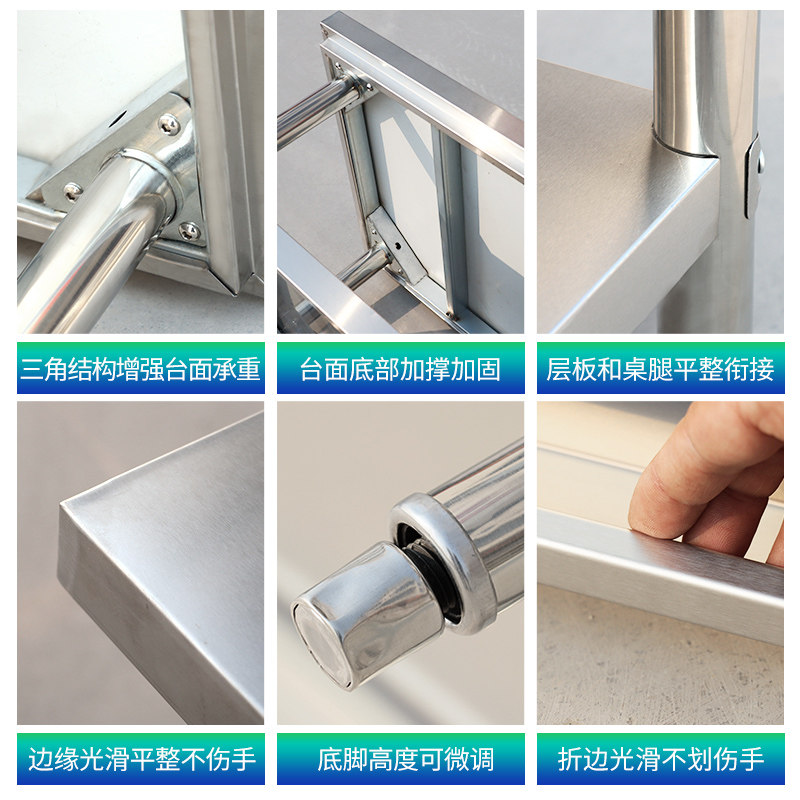 三角结构增强台面承重

台面底部加撑加固

层板和桌腿平整衔接

边缘光滑平整不伤手

底脚高度可微调

折边光滑不划伤手