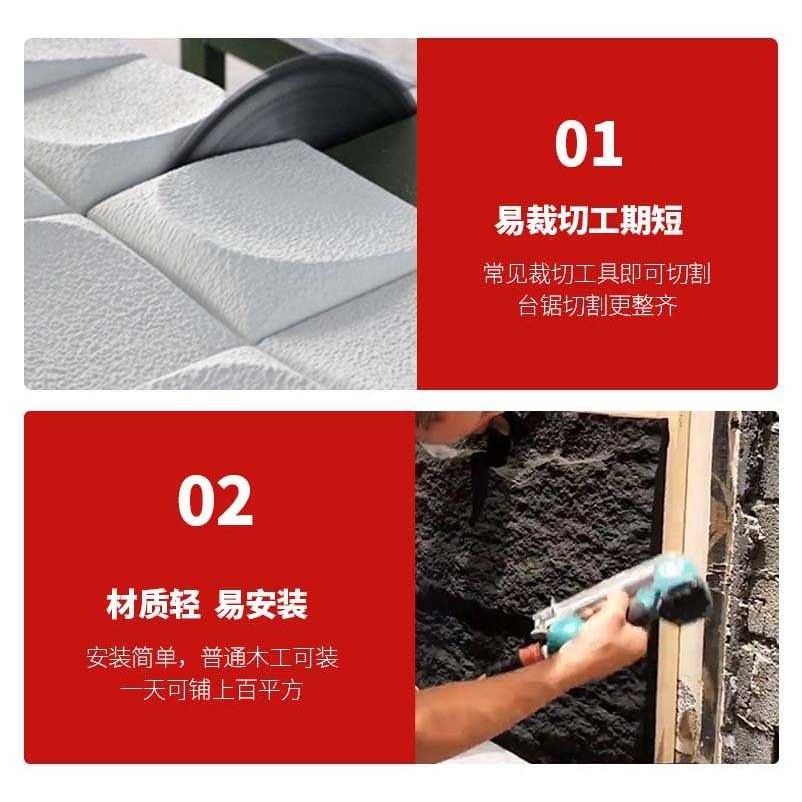 01

易裁切工期短

常见裁切工具即可切割
台锯切割更整齐

02

材质轻 易安装

安装简单，普通木工可装
一天可铺上百平方