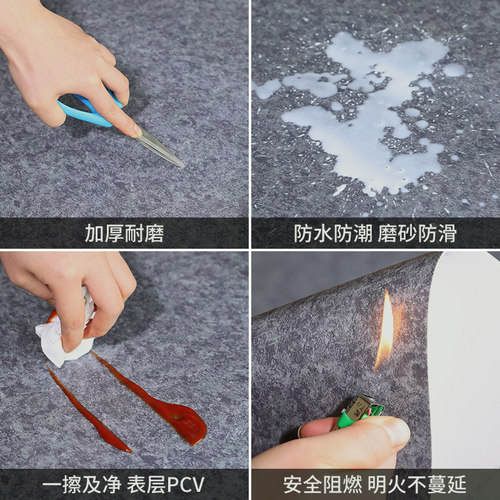 加厚耐磨

防水防潮 磨砂防滑

一擦及净 表层PCV

安全阻燃 明火不蔓延