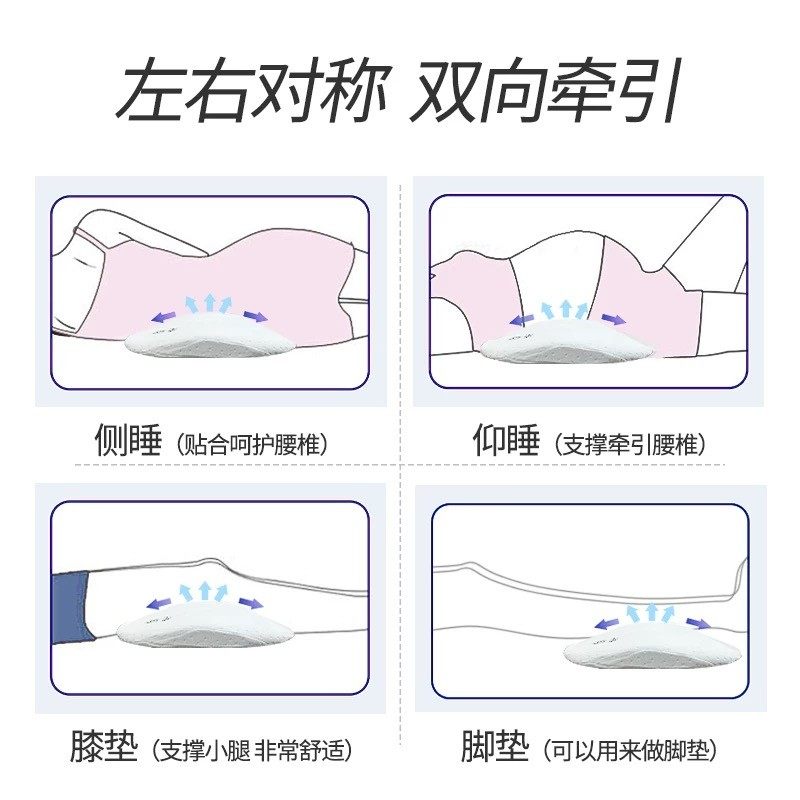 左右对称 双向牵引

侧睡（贴合呵护腰椎）

仰睡（支撑牵引腰椎）

膝垫（支撑小腿 非常舒适）

脚垫（可以用来做脚垫）