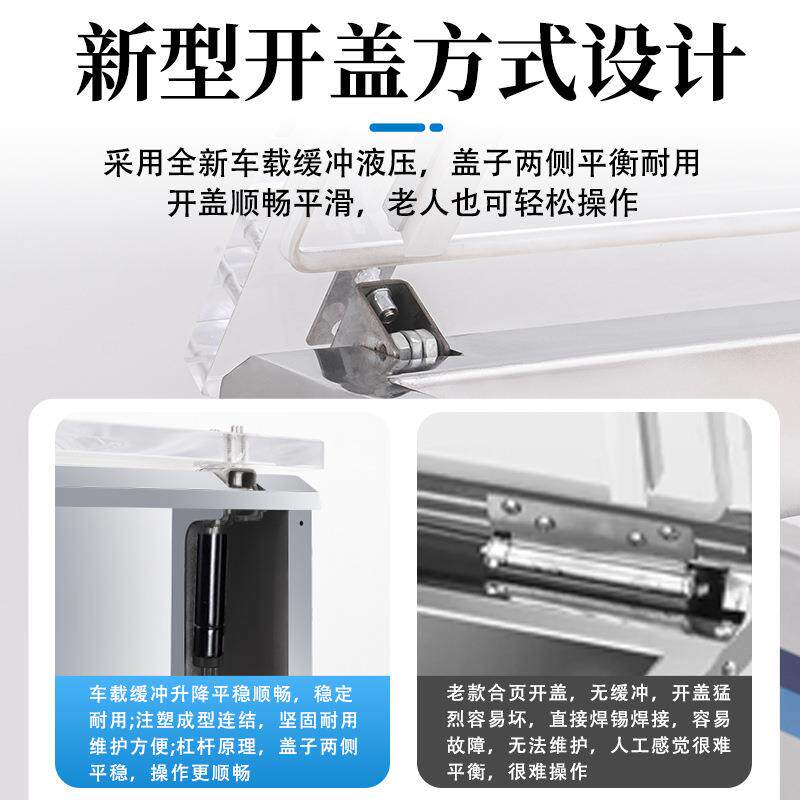 新型开盖方式设计

采用全新车载缓冲液压，盖子两侧平衡耐用
开盖顺畅平滑，老人也可轻松操作

车载缓冲升降平稳顺畅，稳定耐用;注塑成型连结，坚固耐用维护方便;杠杆原理，盖子两侧平稳，操作更顺畅

老款合页开盖，无缓冲，开盖猛烈容易坏，直接焊锡焊接，容易故障，无法维护，人工感觉很难平衡，很难操作