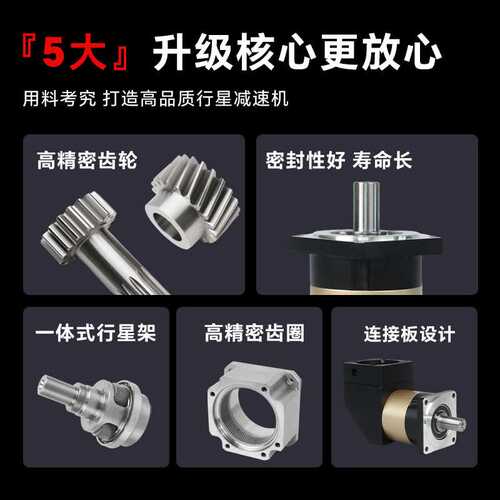 『5大』升级核心更放心

用料考究 打造高品质行星减速机

高精密齿轮

密封性好 寿命长

一体式行星架

高精密齿圈

连接板设计