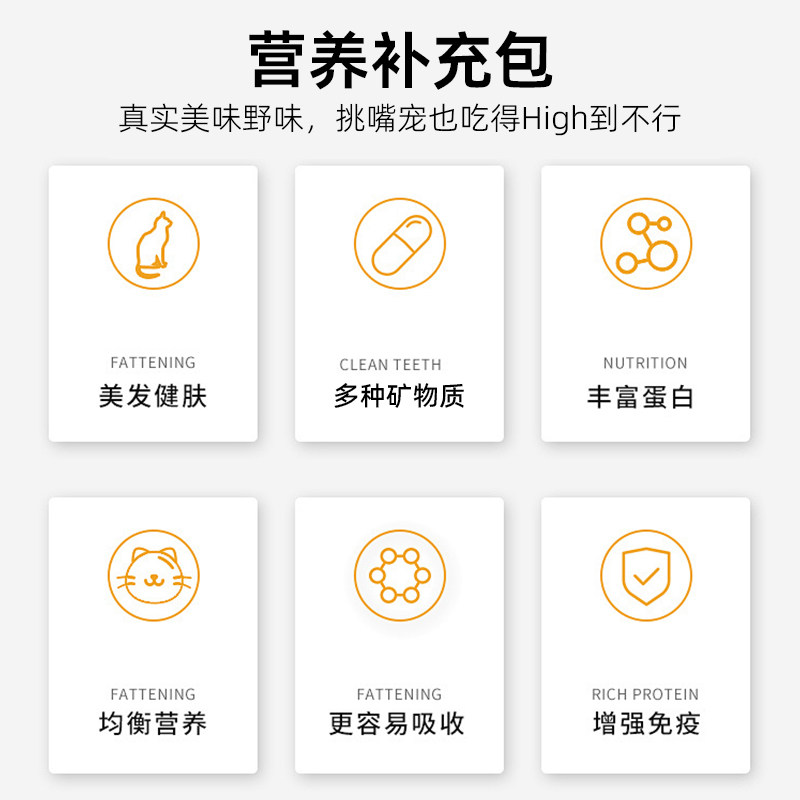 营养补充包

真实美味野味，挑嘴宠也吃得High到不行

FATTENING
美发健肤

CLEAN TEETH
多种矿物质

NUTRITION
丰富蛋白

FATTENING
均衡营养

FATTENING
更容易吸收

RICH PROTEIN
增强免疫