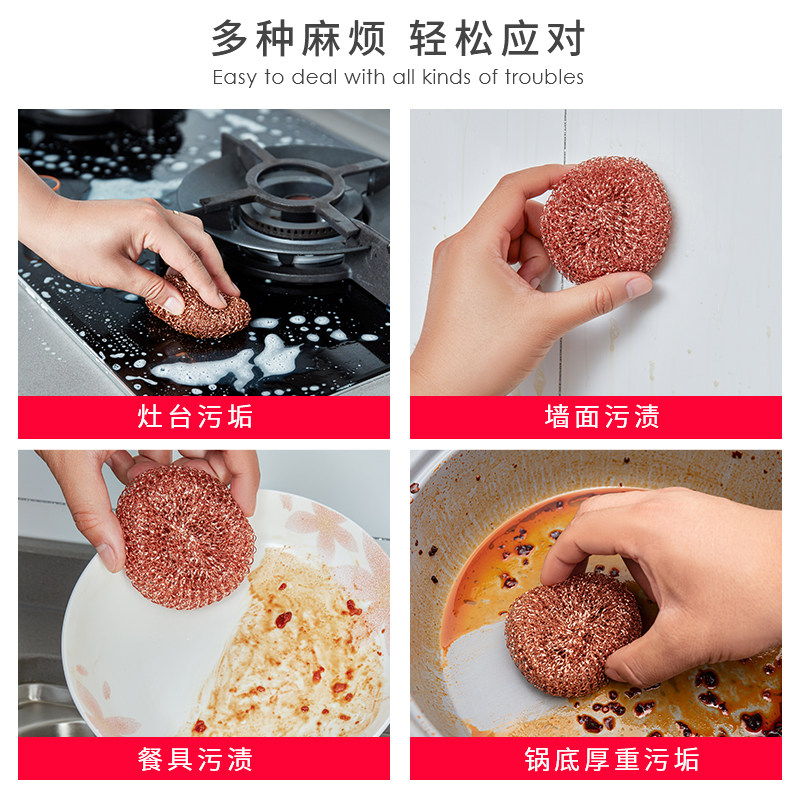 多种麻烦 轻松应对
Easy to deal with all kinds of troubles

灶台污垢

墙面污渍

餐具污渍

锅底厚重污垢