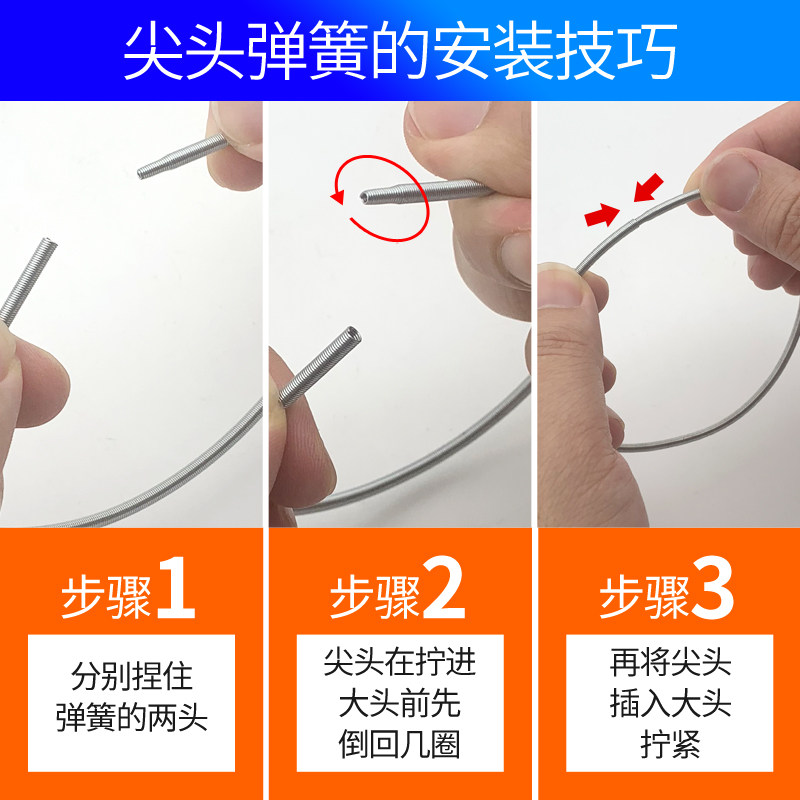 尖头弹簧的安装技巧

步骤1

分别捏住弹簧的两头

步骤2

尖头在拧进大头前先倒回几圈

步骤3

再将尖头插入大头拧紧