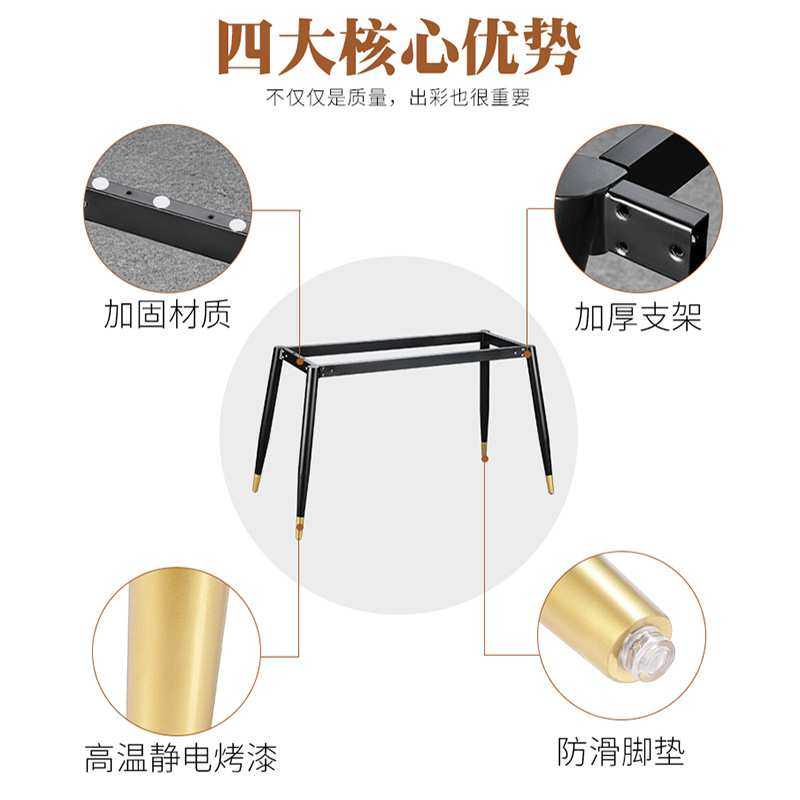 四大核心优势

不仅仅是质量，出彩也很重要

加固材质

加厚支架

高温静电烤漆

防滑脚垫