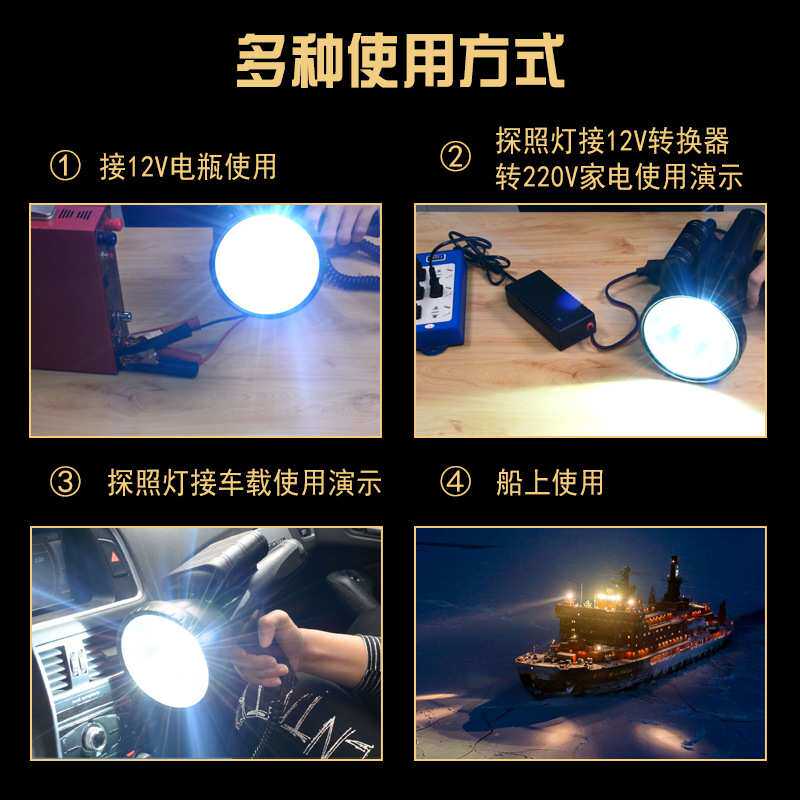 多种使用方式

① 接12V电瓶使用

② 探照灯接12V转换器转220V家电使用演示

③ 探照灯接车载使用演示

④ 船上使用