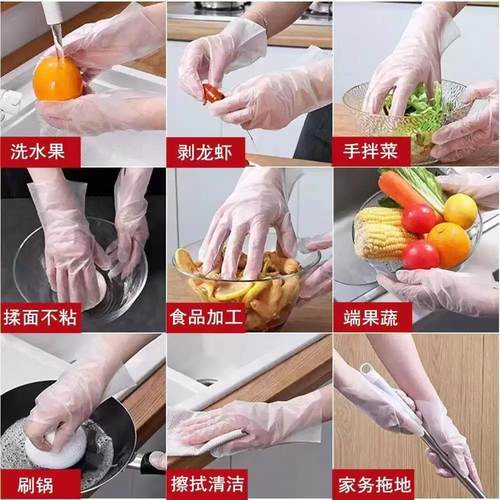 洗水果

剥龙虾

手拌菜

揉面不粘

食品加工

端果蔬

刷锅

擦拭清洁

家务拖地