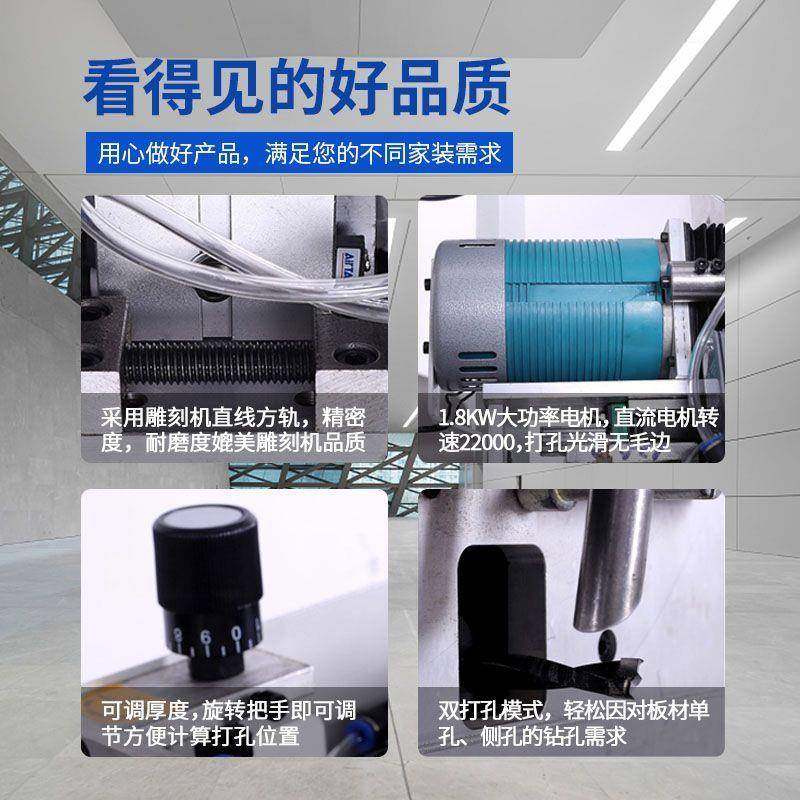 看得见的好品质

用心做好产品，满足您的不同家装需求

AIRTA

采用雕刻机直线方轨，精密度，耐磨度媲美雕刻机品质

1.8KW大功率电机，直流电机转速22000，打孔光滑无毛边

8 6 0

可调厚度，旋转把手即可调节方便计算打孔位置

双打孔模式，轻松因对板材单孔、侧孔的钻孔需求