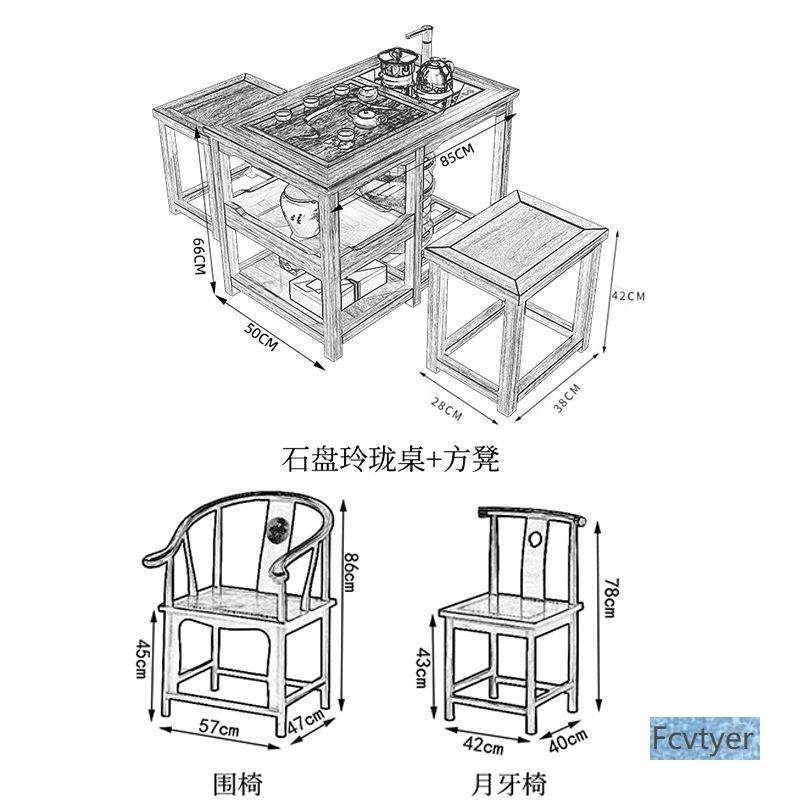 85CM

66CM

50CM

42CM

28CM

38CM

石盘玲珑桌+方凳

86cm

45cm

57cm

47cm

78cm

43cm

42cm

40cm

Fcvtyer

围椅

月牙椅