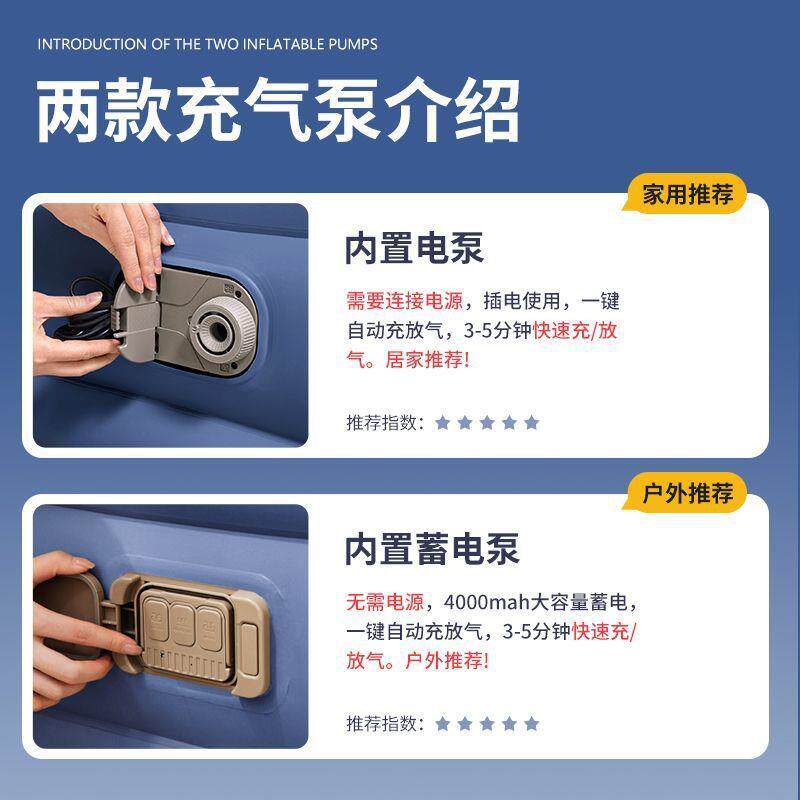 INTRODUCTION OF THE TWO INFLATABLE PUMPS

两款充气泵介绍

家用推荐

内置电泵

需要连接电源，插电使用，一键自动充放气，3-5分钟快速充/放气。居家推荐!

推荐指数：★★★★★

户外推荐

内置蓄电泵

无需电源，4000mah大容量蓄电，一键自动充放气，3-5分钟快速充/放气。户外推荐!

推荐指数：★★★★★