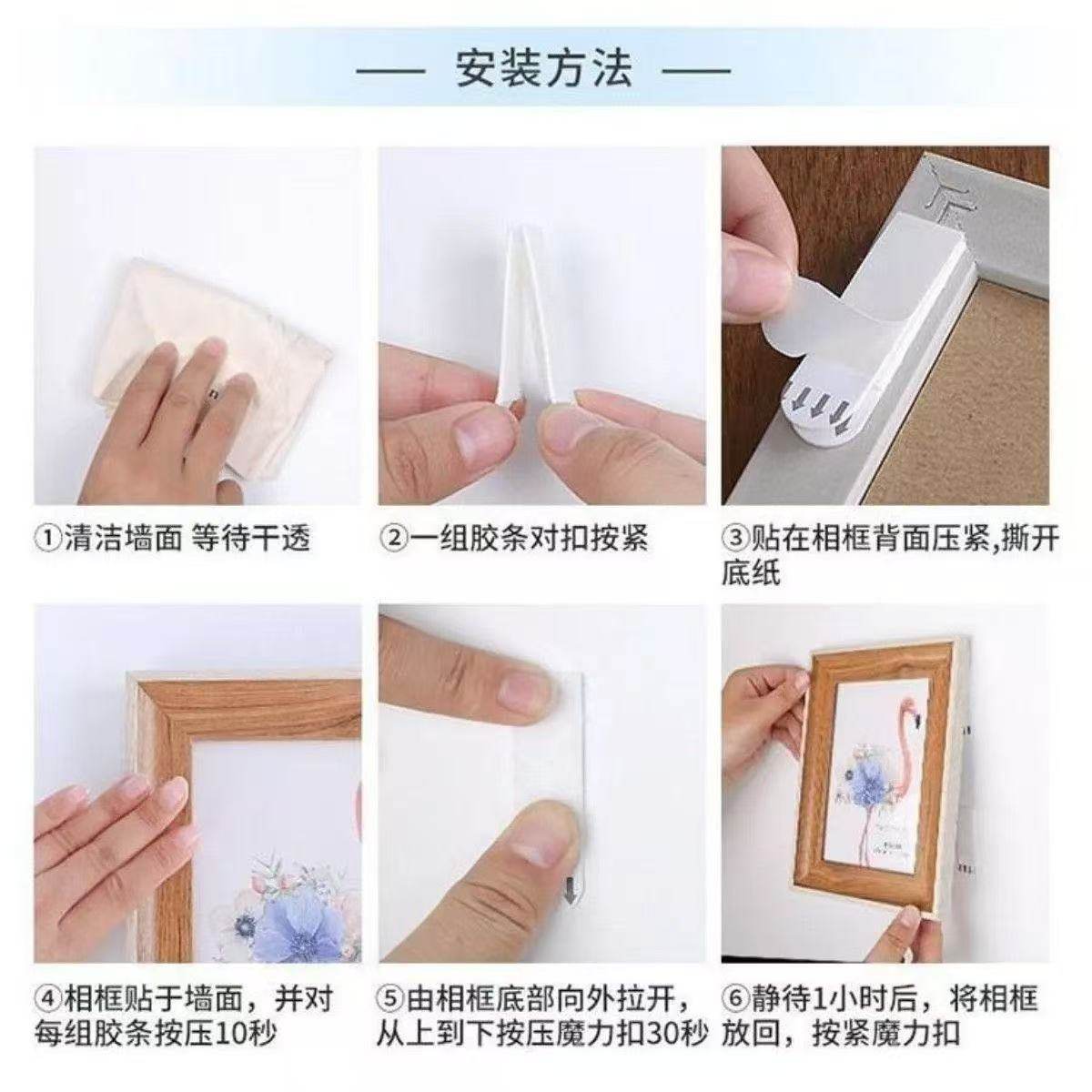 — 安装方法 —

①清洁墙面 等待干透

②一组胶条对扣按紧

③贴在相框背面压紧,撕开底纸

④相框贴于墙面，并对每组胶条按压10秒

⑤由相框底部向外拉开，从上到下按压魔力扣30秒

⑥静待1小时后，将相框放回，按紧魔力扣