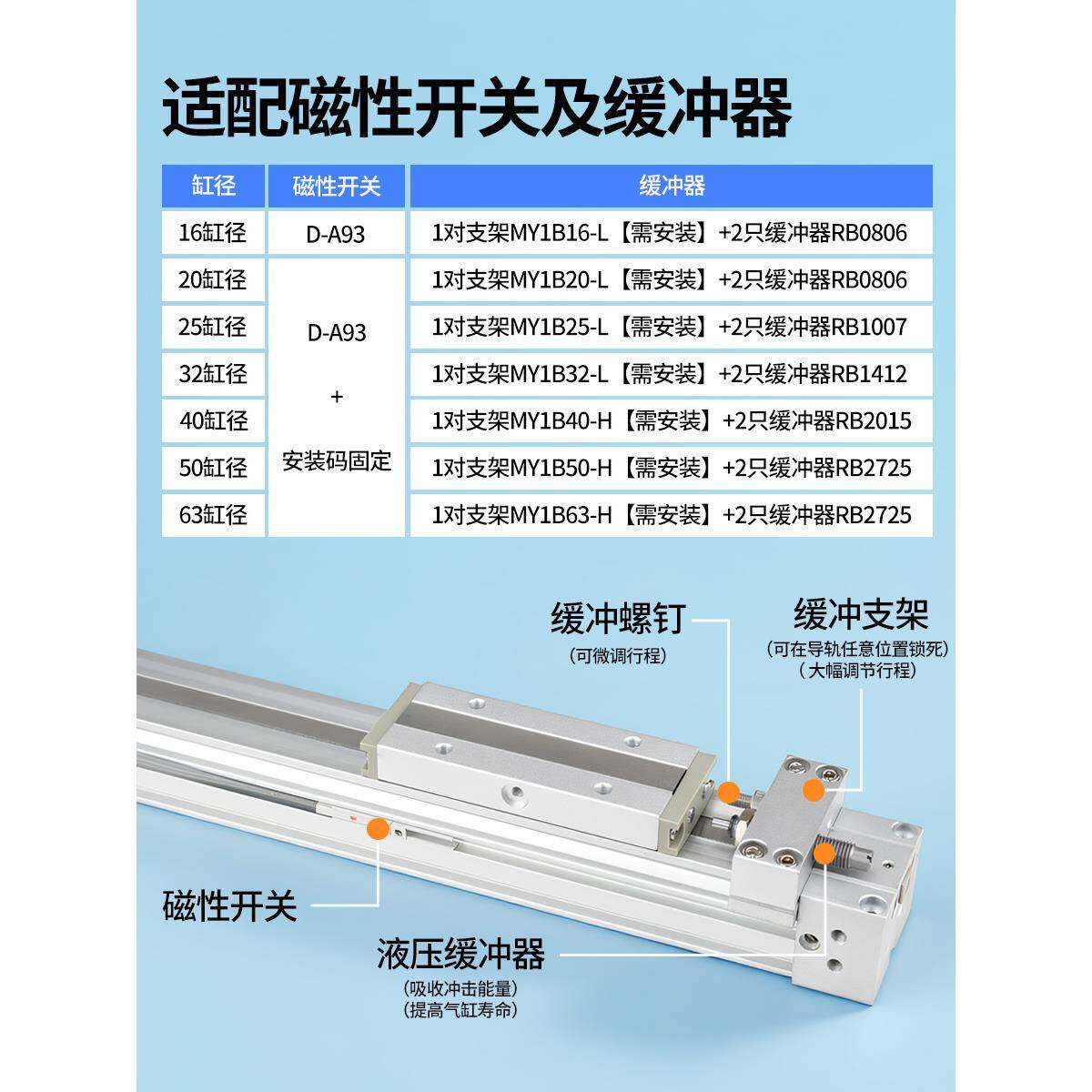 适配磁性开关及缓冲器

| 缸径 | 磁性开关 | 缓冲器 |
|---|---|---|
| 16缸径 | D-A93 | 1对支架MY1B16-L【需安装】+2只缓冲器RB0806 |
| 20缸径 | D-A93 + 安装码固定 | 1对支架MY1B20-L【需安装】+2只缓冲器RB0806 |
| 25缸径 | | 1对支架MY1B25-L【需安装】+2只缓冲器RB1007 |
| 32缸径 | | 1对支架MY1B32-L【需安装】+2只缓冲器RB1412 |
| 40缸径 | | 1对支架MY1B40-H【需安装】+2只缓冲器RB2015 |
| 50缸径 | | 1对支架MY1B50-H【需安装】+2只缓冲器RB2725 |
| 63缸径 | | 1对支架MY1B63-H【需安装】+2只缓冲器RB2725 |

缓冲螺钉
(可微调行程)

缓冲支架
(可在导轨任意位置锁死)
(大幅调节行程)

磁性开关

液压缓冲器
(吸收冲击能量)
(提高气缸寿命)