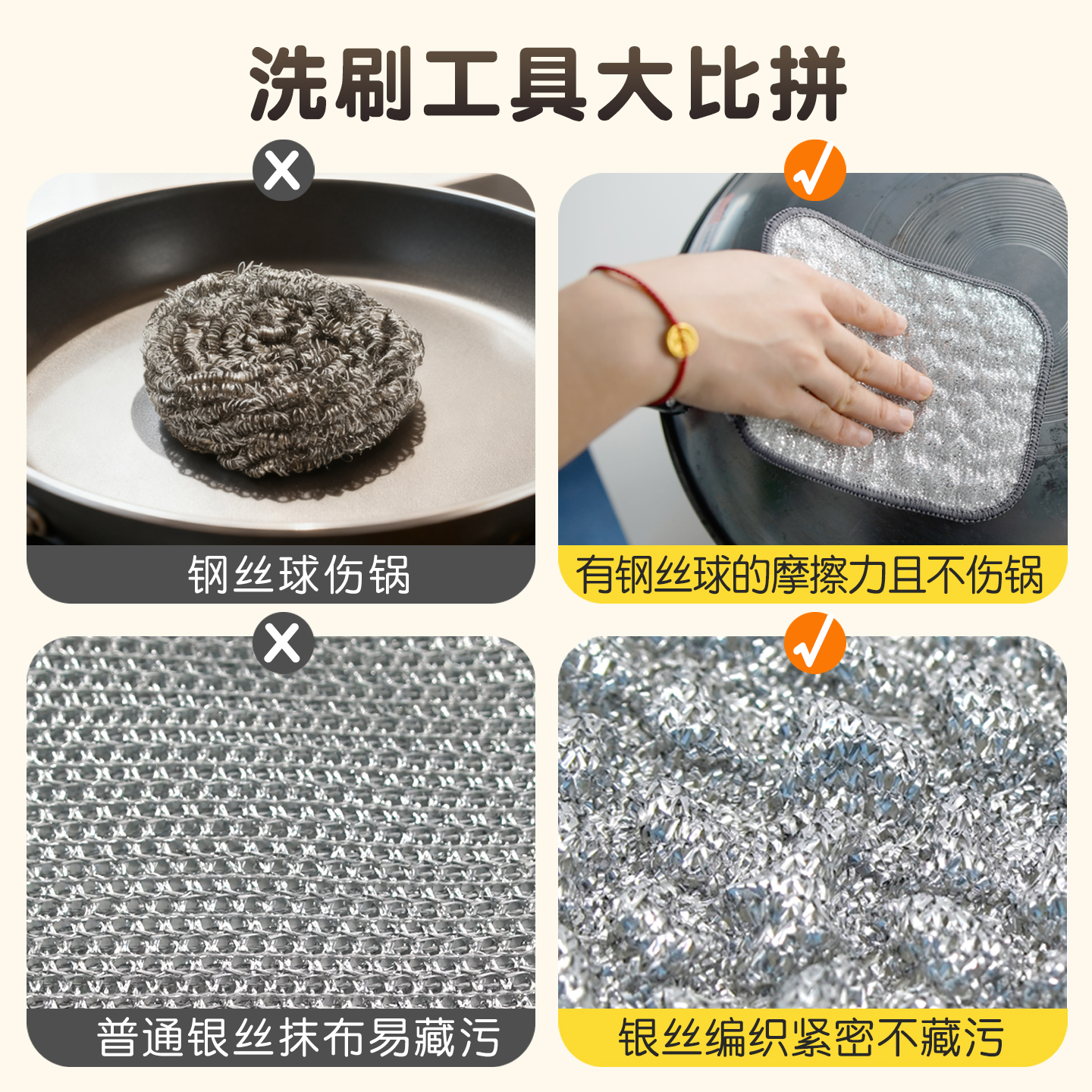 洗刷工具大比拼

钢丝球伤锅

有钢丝球的摩擦力且不伤锅

普通银丝抹布易藏污

银丝编织紧密不藏污