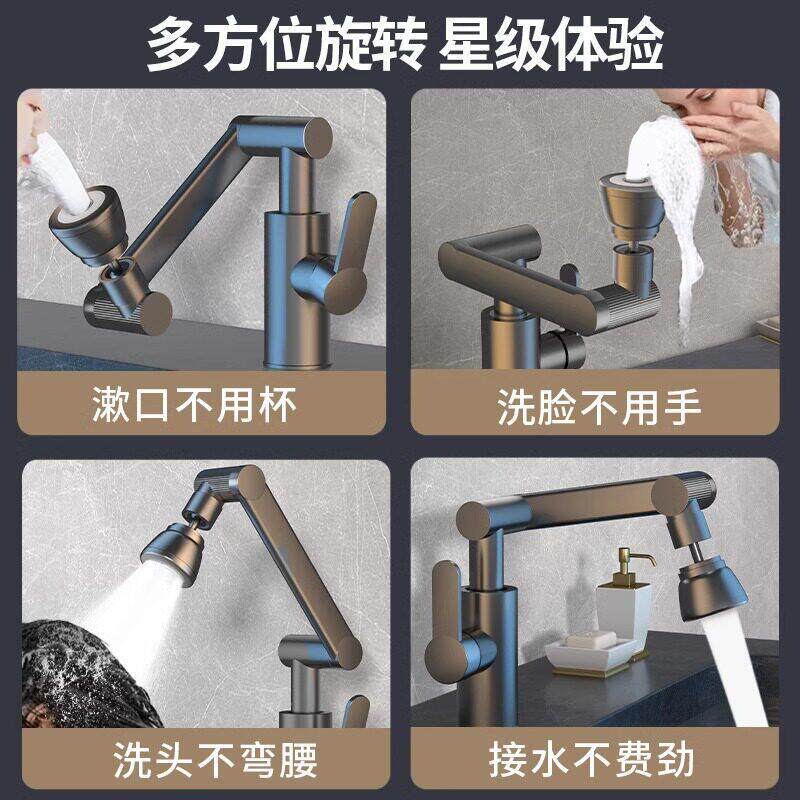 多方位旋转 星级体验

漱口不用杯

洗脸不用手

洗头不弯腰

接水不费劲