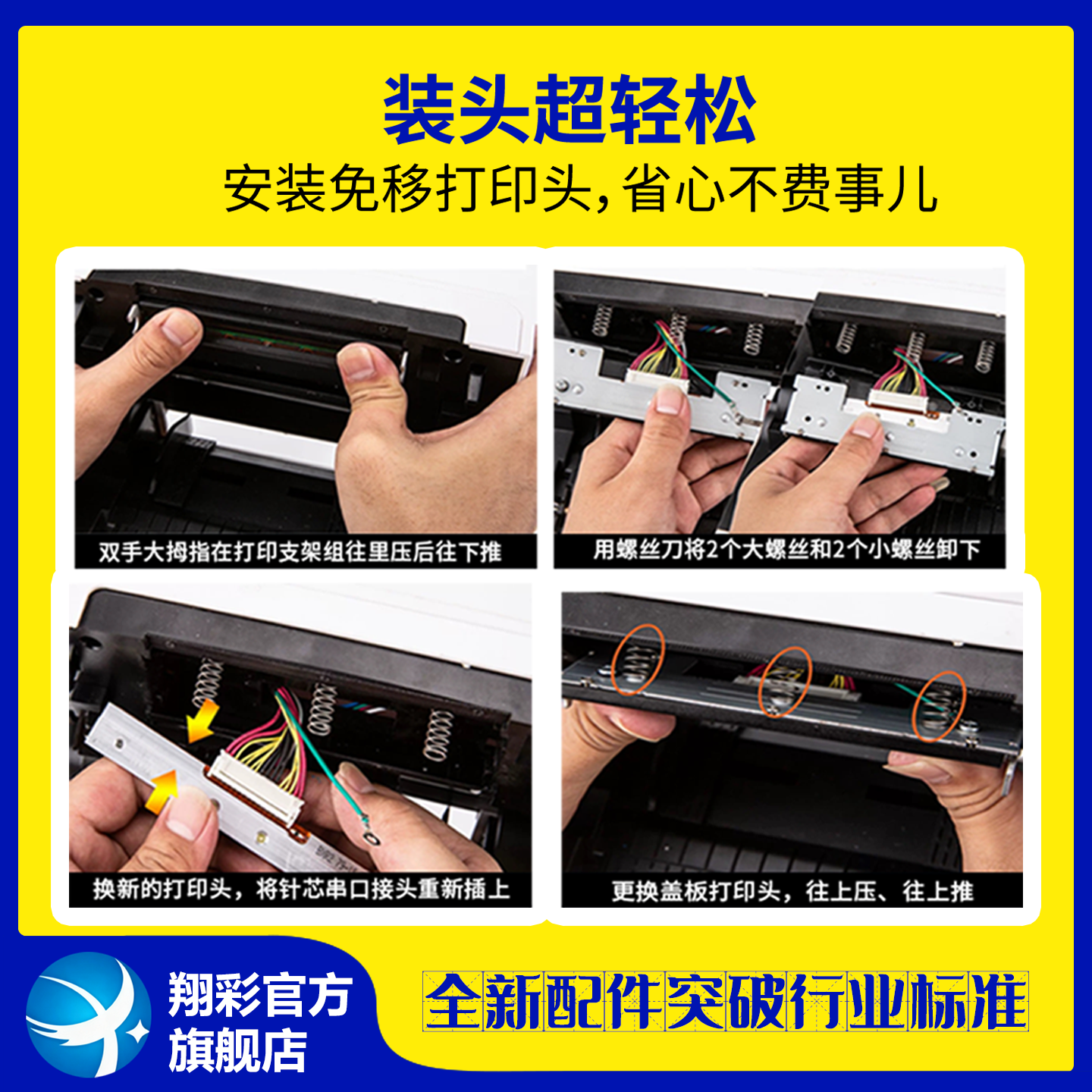 装头超轻松

安装免移打印头，省心不费事儿

双手大拇指在打印支架组往里压后往下推

用螺丝刀将2个大螺丝和2个小螺丝卸下

换新的打印头，将针芯串口接头重新插上

更换盖板打印头，往上压、往上推

翔彩官方旗舰店

全新配件突破行业标准