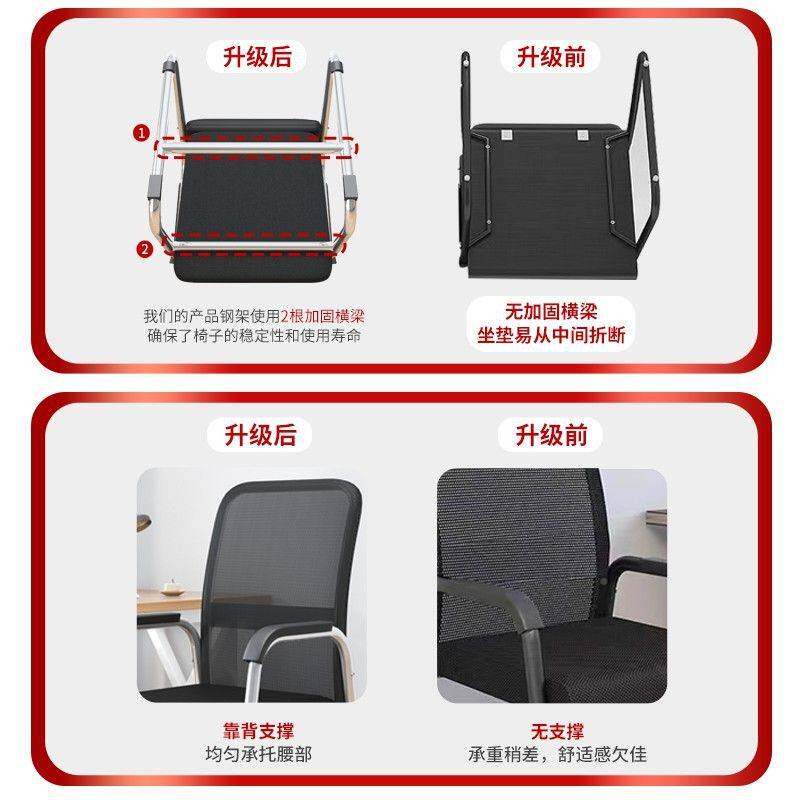 升级后

1

2

我们的产品钢架使用2根加固横梁
确保了椅子的稳定性和使用寿命

升级前

无加固横梁
坐垫易从中间折断

升级后

靠背支撑
均匀承托腰部

升级前

无支撑
承重稍差，舒适感欠佳