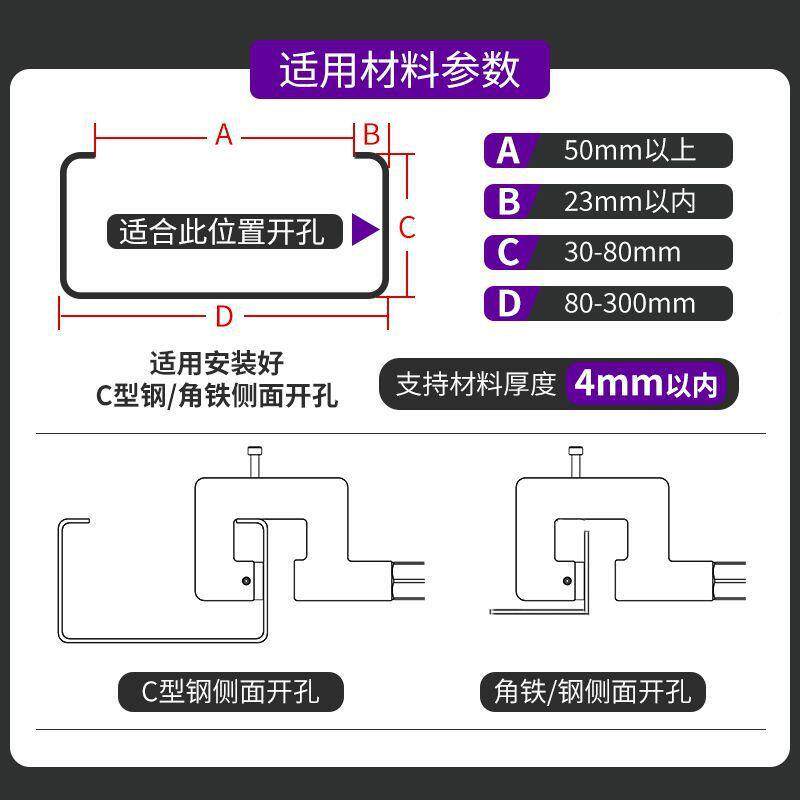 适用材料参数

A B

适合此位置开孔 C

D

A 50mm以上
B 23mm以内
C 30-80mm
D 80-300mm

适用安装好
C型钢/角铁侧面开孔

支持材料厚度 4mm以内

C型钢侧面开孔

角铁/钢侧面开孔