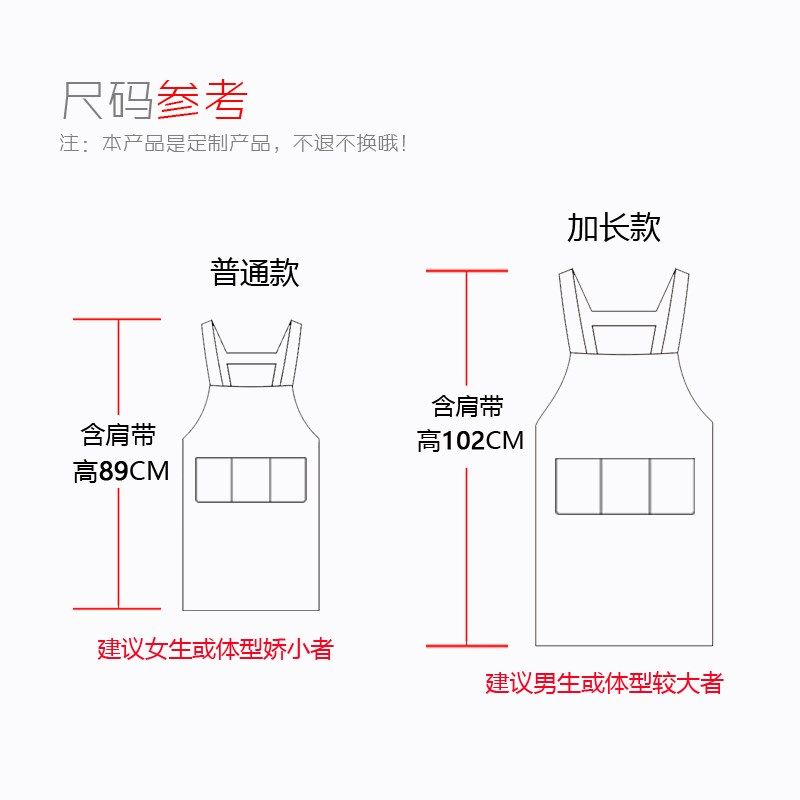 尺码参考
注：本产品是定制产品，不退不换哦！

普通款
含肩带
高89CM
建议女生或体型娇小者

加长款
含肩带
高102CM
建议男生或体型较大者