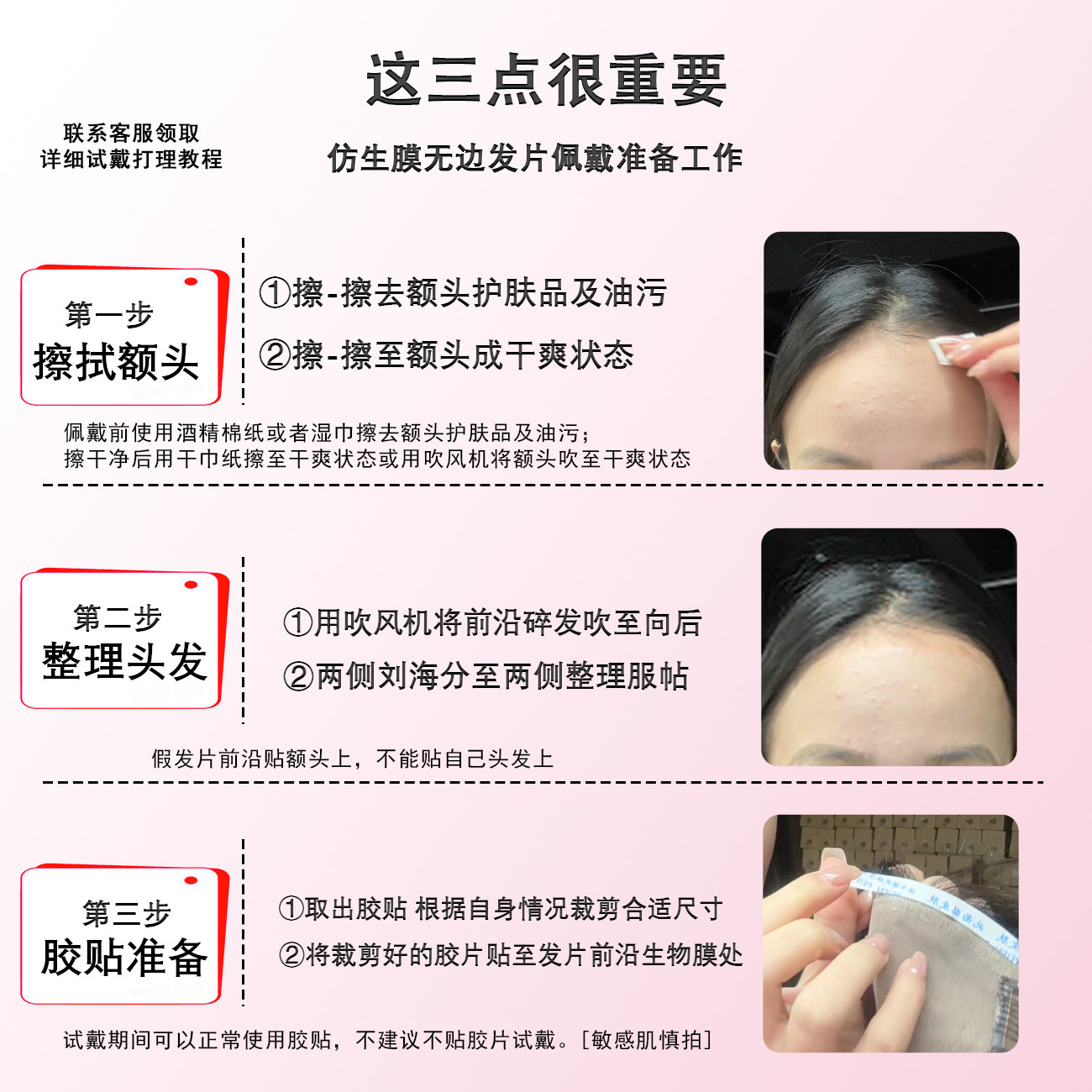 这三点很重要

联系客服领取
详细试戴打理教程

仿生膜无边发片佩戴准备工作

第一步
擦拭额头

①擦-擦去额头护肤品及油污
②擦-擦至额头成干爽状态

佩戴前使用酒精棉纸或者湿巾擦去额头护肤品及油污；
擦干净后用干巾纸擦至干爽状态或用吹风机将额头吹至干爽状态

第二步
整理头发

①用吹风机将前沿碎发吹至向后
②两侧刘海分至两侧整理服帖

假发片前沿贴额头上，不能贴自己头发上

第三步
胶贴准备

①取出胶贴 根据自身情况裁剪合适尺寸
②将裁剪好的胶片贴至发片前沿生物膜处

试戴期间可以正常使用胶贴，不建议不贴胶片试戴。[敏感肌慎拍]