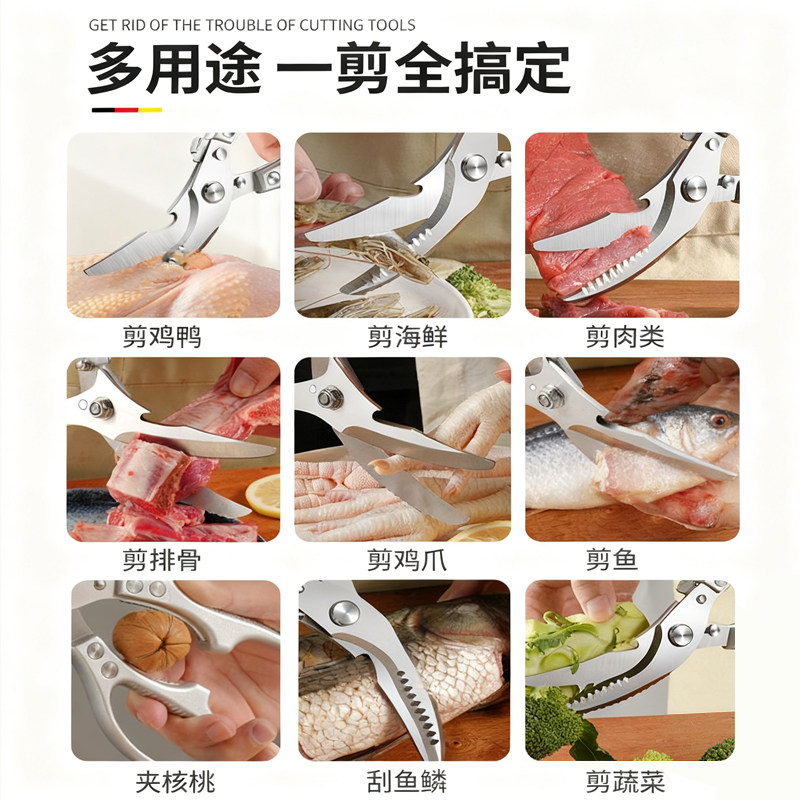 GET RID OF THE TROUBLE OF CUTTING TOOLS

多用途 一剪全搞定

剪鸡鸭

剪海鲜

剪肉类

剪排骨

剪鸡爪

剪鱼

夹核桃

刮鱼鳞

剪蔬菜