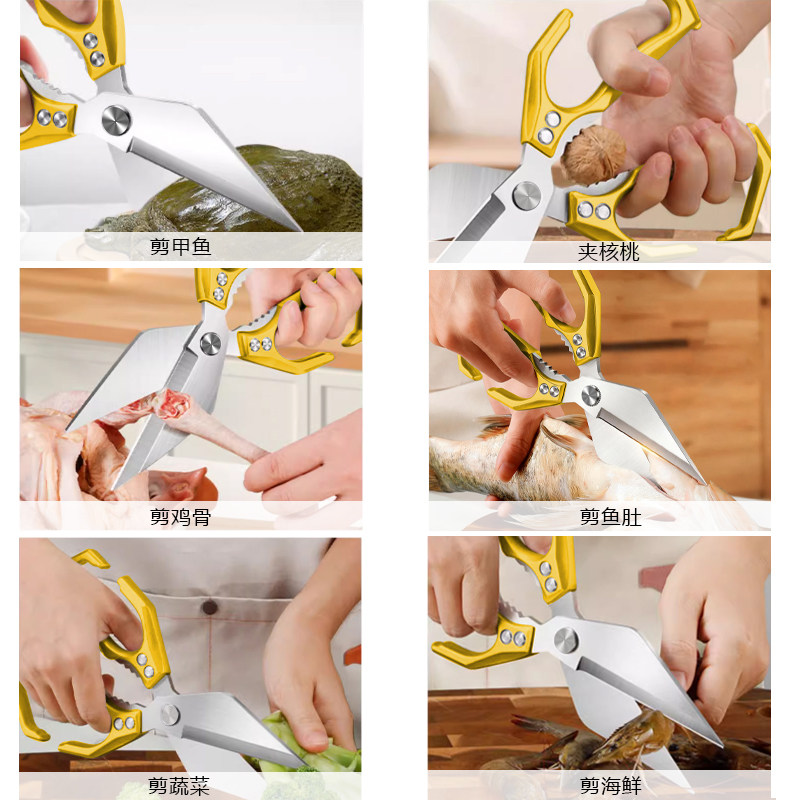 剪甲鱼

夹核桃

剪鸡骨

剪鱼肚

剪蔬菜

剪海鲜