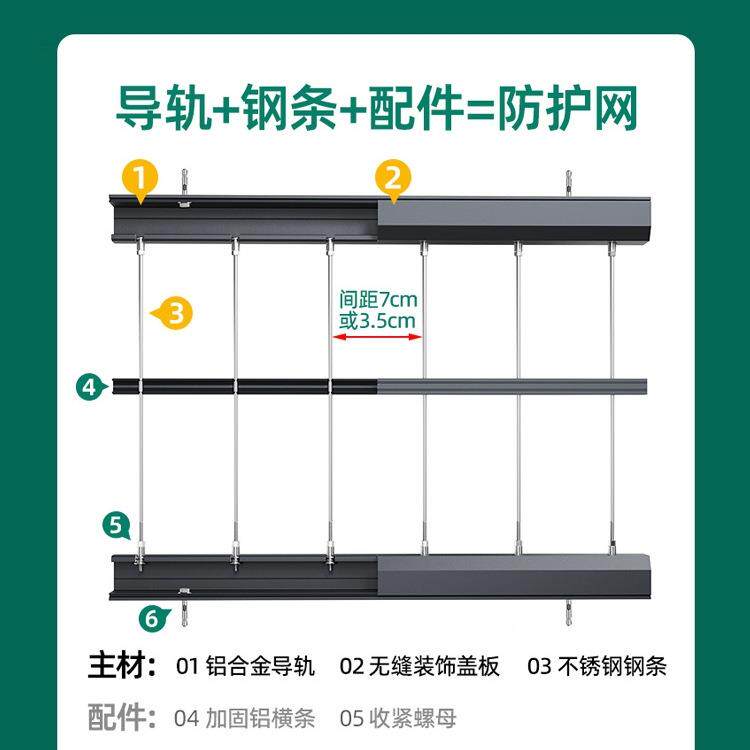 导轨+钢条+配件=防护网

1
2
3
间距7cm
或3.5cm
4
5
6

主材： 01 铝合金导轨 02 无缝装饰盖板 03 不锈钢钢条

配件： 04 加固铝横条 05 收紧螺母