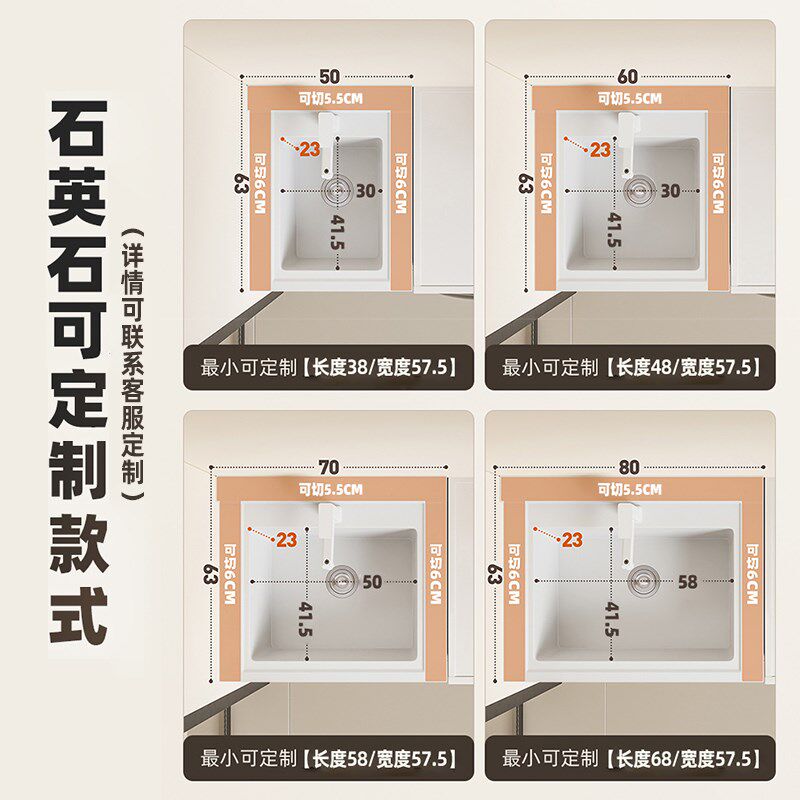 石英石可定制款式

（详情可联系客服定制）

50
可切5.5CM
63
可切6CM
23
30
41.5
可切6CM
最小可定制【长度38/宽度57.5】

60
可切5.5CM
63
可切6CM
23
30
41.5
可切6CM
最小可定制【长度48/宽度57.5】

70
可切5.5CM
63
可切6CM
23
50
41.5
可切6CM
最小可定制【长度58/宽度57.5】

80
可切5.5CM
63
可切6CM
23
58
41.5
可切6CM
最小可定制【长度68/宽度57.5】