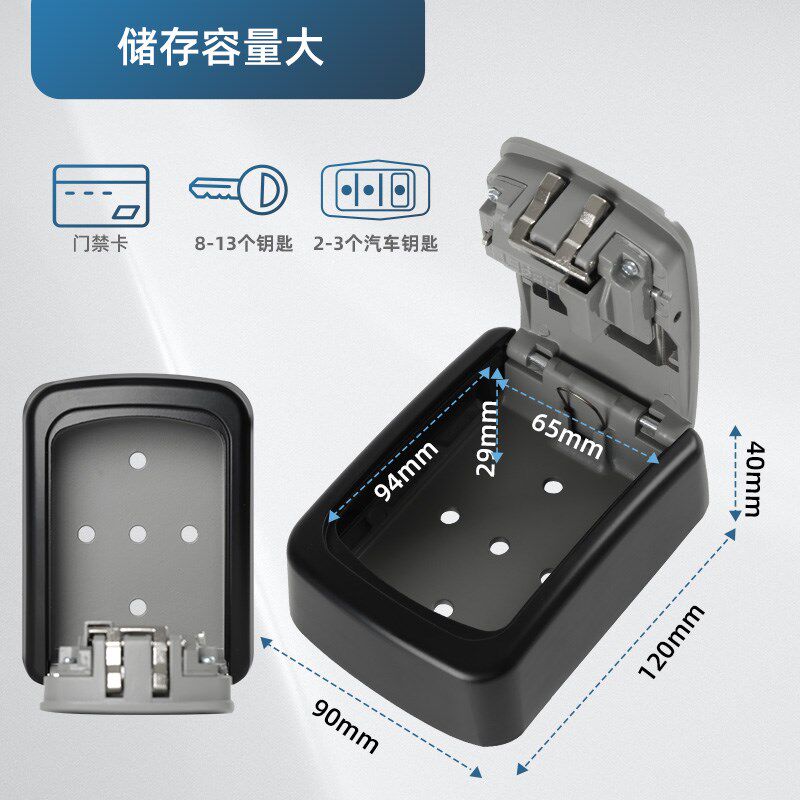 储存容量大

门禁卡

8-13个钥匙

2-3个汽车钥匙

94mm

29mm

65mm

40mm

120mm

90mm