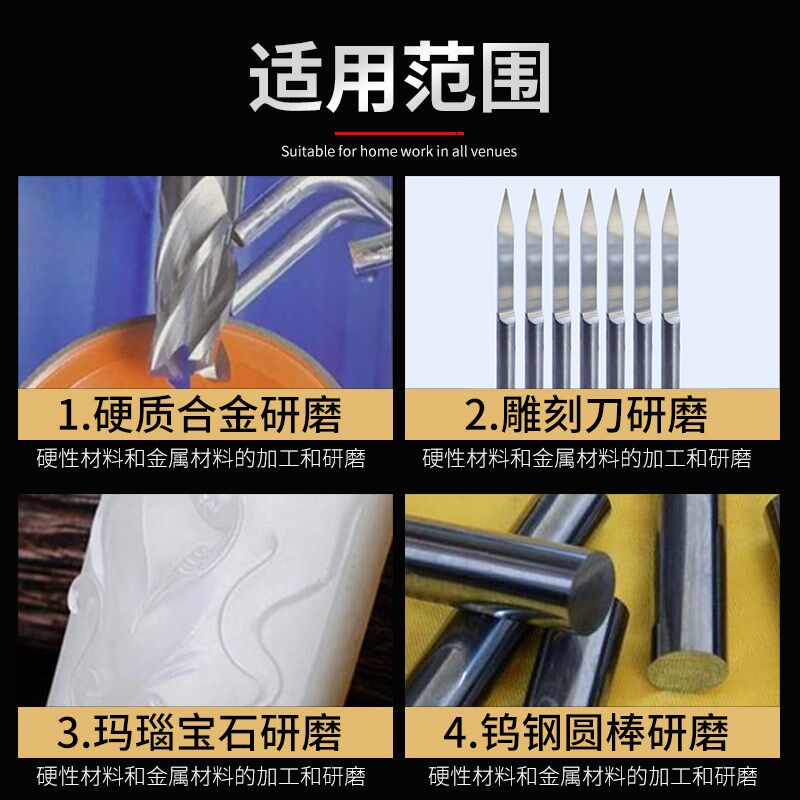 适用范围

Suitable for home work in all venues

1.硬质合金研磨

硬性材料和金属材料的加工和研磨

2.雕刻刀研磨

硬性材料和金属材料的加工和研磨

3.玛瑙宝石研磨

硬性材料和金属材料的加工和研磨

4.钨钢圆棒研磨

硬性材料和金属材料的加工和研磨