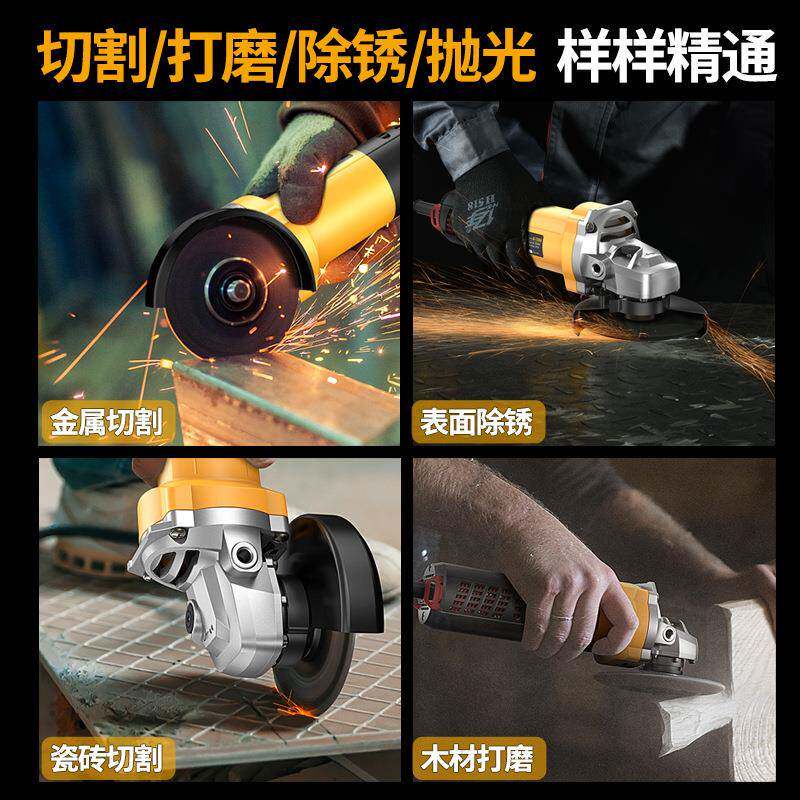 切割/打磨/除锈/抛光 样样精通

金属切割

表面除锈

瓷砖切割

木材打磨