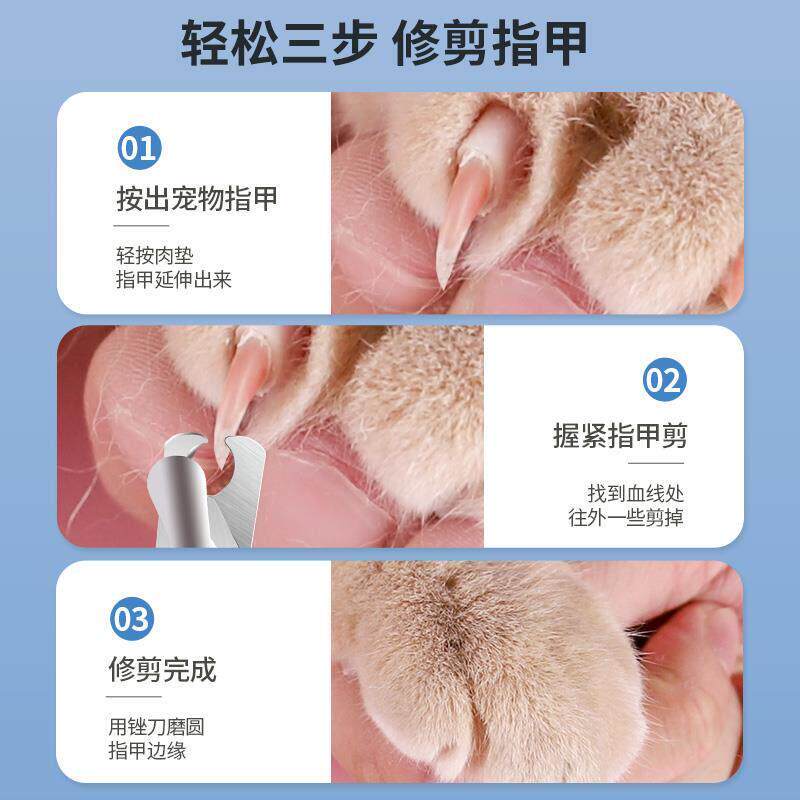 轻松三步 修剪指甲

01
按出宠物指甲
轻按肉垫
指甲延伸出来

02
握紧指甲剪
找到血线处
往外一些剪掉

03
修剪完成
用锉刀磨圆
指甲边缘