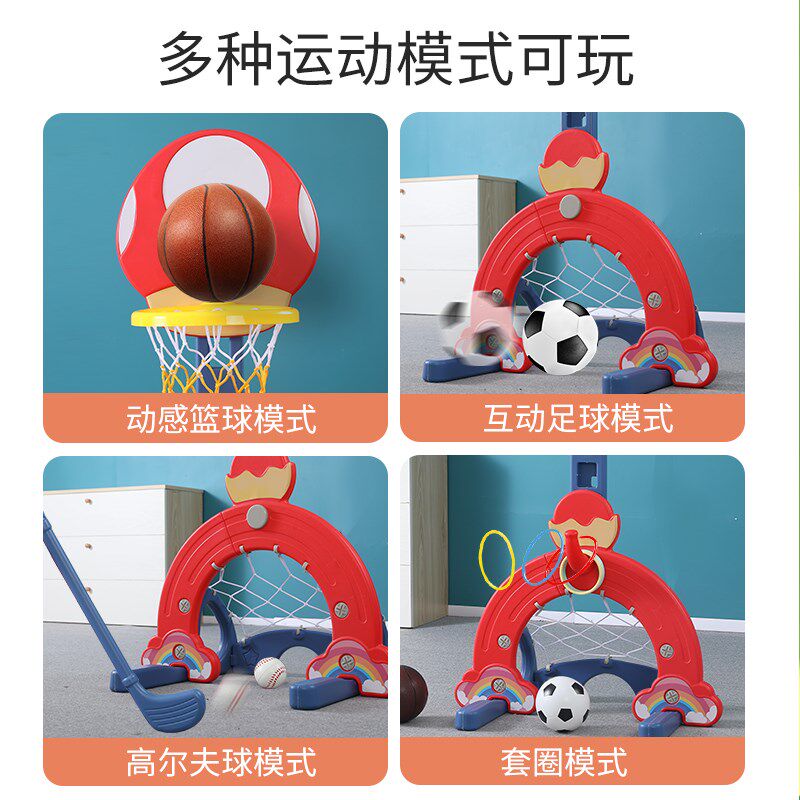 多种运动模式可玩

动感篮球模式

互动足球模式

高尔夫球模式

套圈模式