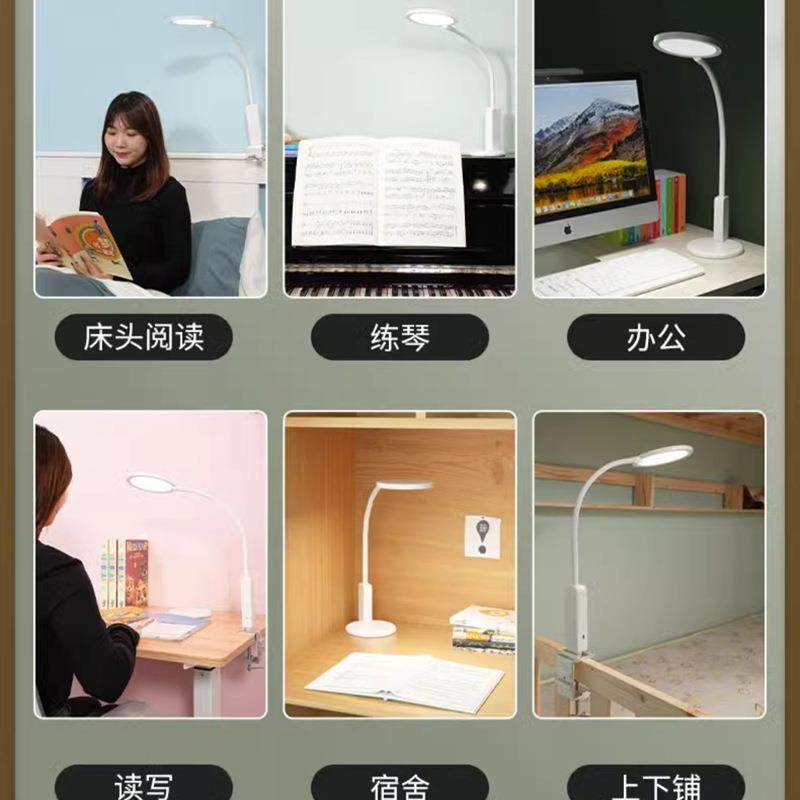 床头阅读

练琴

办公

读写

宿舍

上下铺