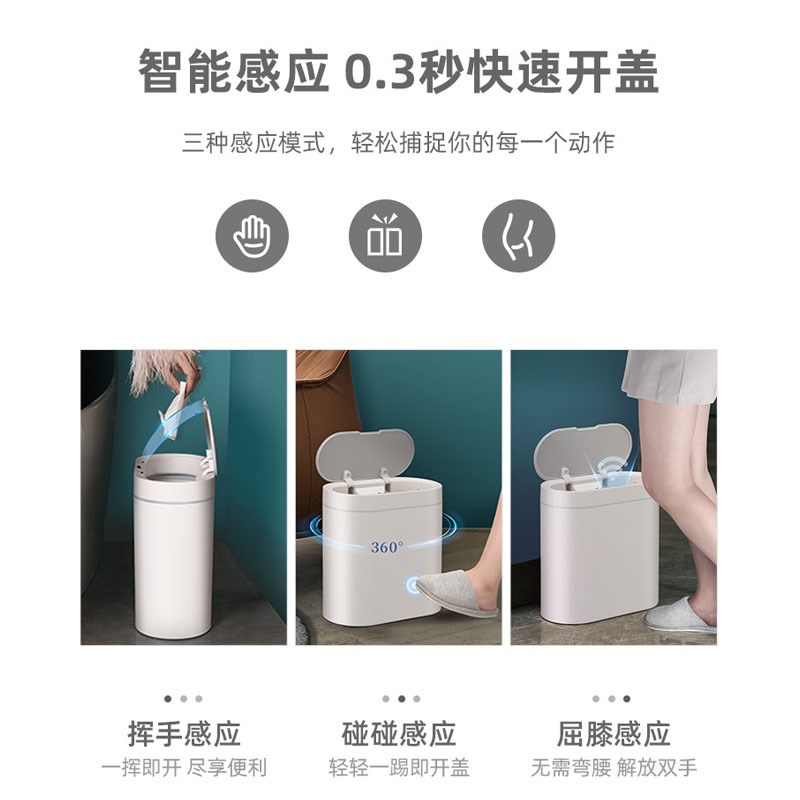 智能感应 0.3秒快速开盖

三种感应模式，轻松捕捉你的每一个动作

360°

挥手感应
一挥即开 尽享便利

碰碰感应
轻轻一踢即开盖

屈膝感应
无需弯腰 解放双手