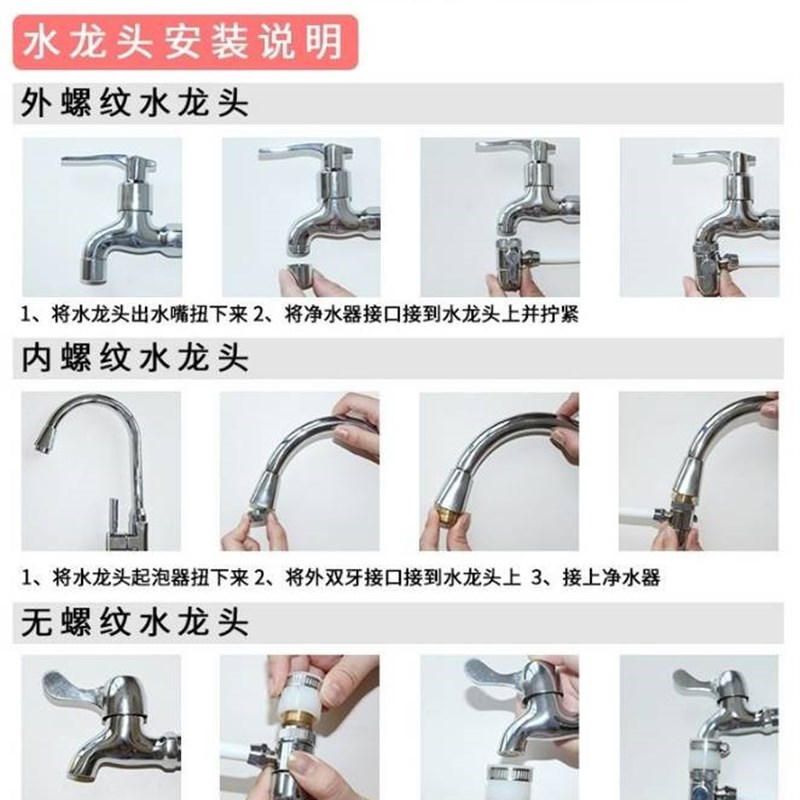 水龙头安装说明

外螺纹水龙头

1、将水龙头出水嘴扭下来 2、将净水器接口接到水龙头上并拧紧

内螺纹水龙头

1、将水龙头起泡器扭下来 2、将外双牙接口接到水龙头上 3、接上净水器

无螺纹水龙头