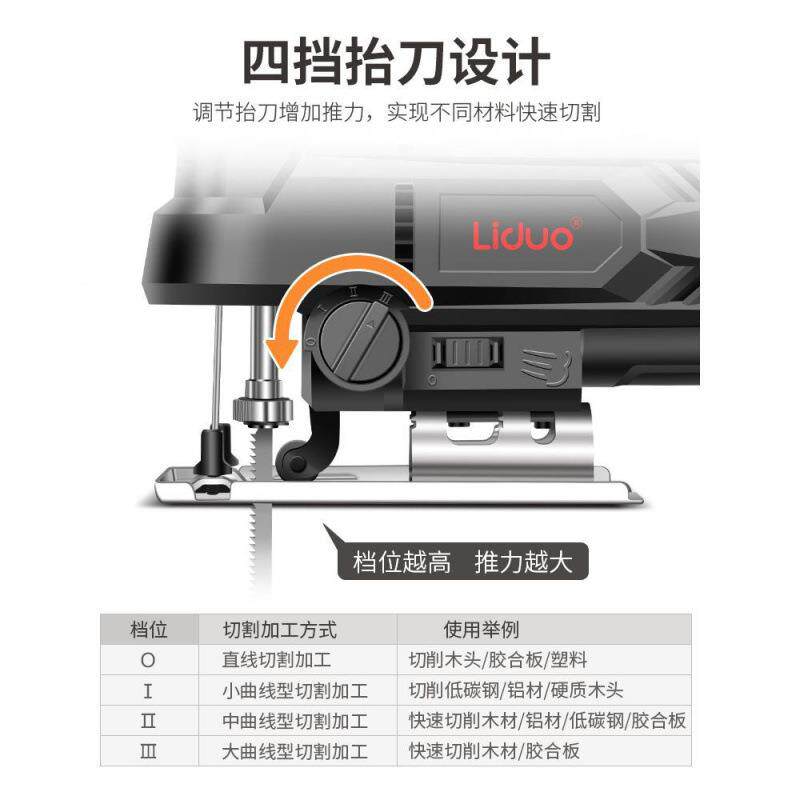 四挡抬刀设计

调节抬刀增加推力，实现不同材料快速切割

Liduo®

0 I II III

档位越高　推力越大

| 档位 | 切割加工方式 | 使用举例 |
|---|---|---|
| O | 直线切割加工 | 切削木头/胶合板/塑料 |
| I | 小曲线型切割加工 | 切削低碳钢/铝材/硬质木头 |
| II | 中曲线型切割加工 | 快速切削木材/铝材/低碳钢/胶合板 |
| III | 大曲线型切割加工 | 快速切削木材/胶合板 |