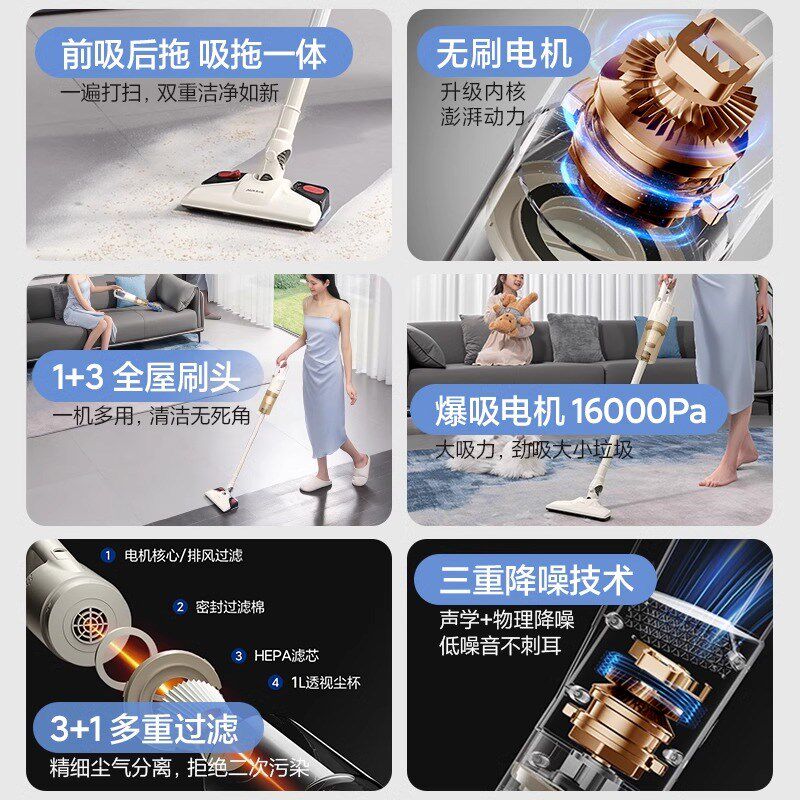 前吸后拖 吸拖一体
一遍打扫，双重洁净如新

无刷电机
升级内核
澎湃动力

1+3 全屋刷头
一机多用，清洁无死角

爆吸电机 16000Pa
大吸力，劲吸大小垃圾

1 电机核心/排风过滤
2 密封过滤棉
3 HEPA滤芯
4 1L透视尘杯
3+1 多重过滤
精细尘气分离，拒绝二次污染

三重降噪技术
声学+物理降噪
低噪音不刺耳