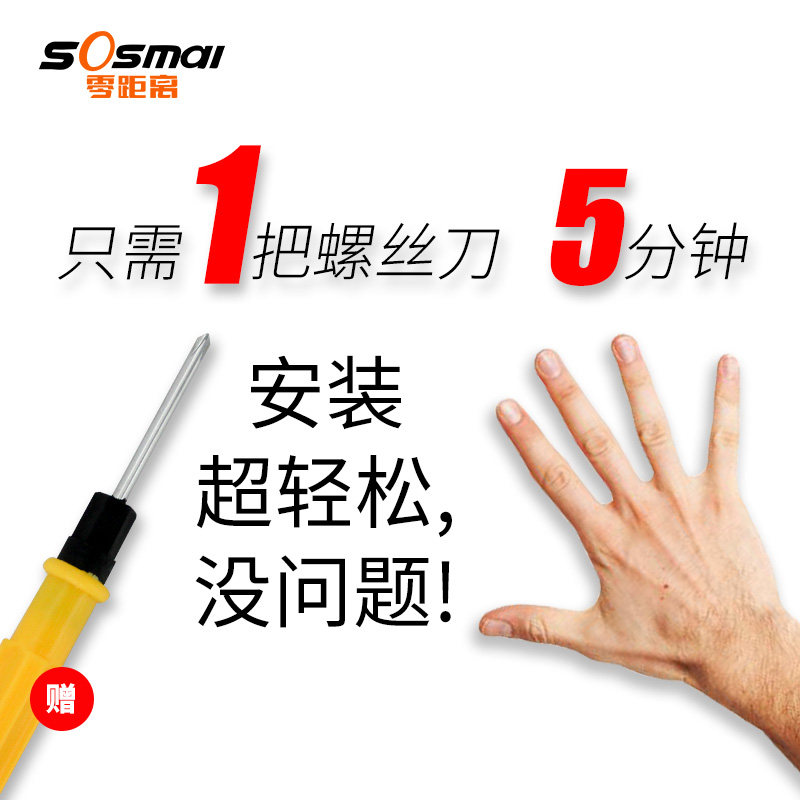 sOsmai
零距离

只需1把螺丝刀 5分钟

安装
超轻松,
没问题!

赠