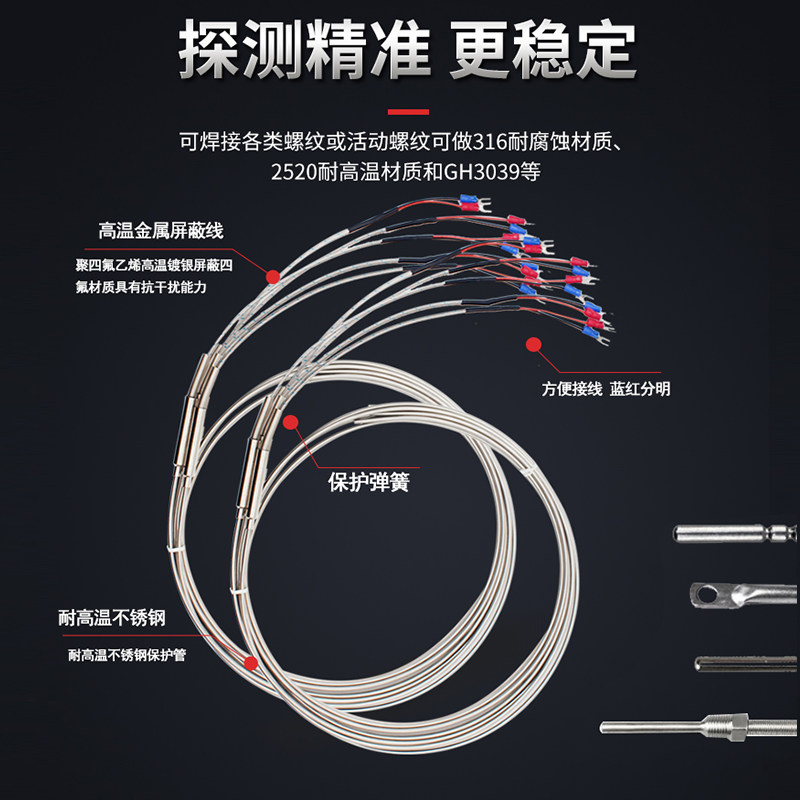 探测精准 更稳定

可焊接各类螺纹或活动螺纹可做316耐腐蚀材质、2520耐高温材质和GH3039等

高温金属屏蔽线

聚四氟乙烯高温镀银屏蔽四氟材质具有抗干扰能力

方便接线 蓝红分明

保护弹簧

耐高温不锈钢

耐高温不锈钢保护管