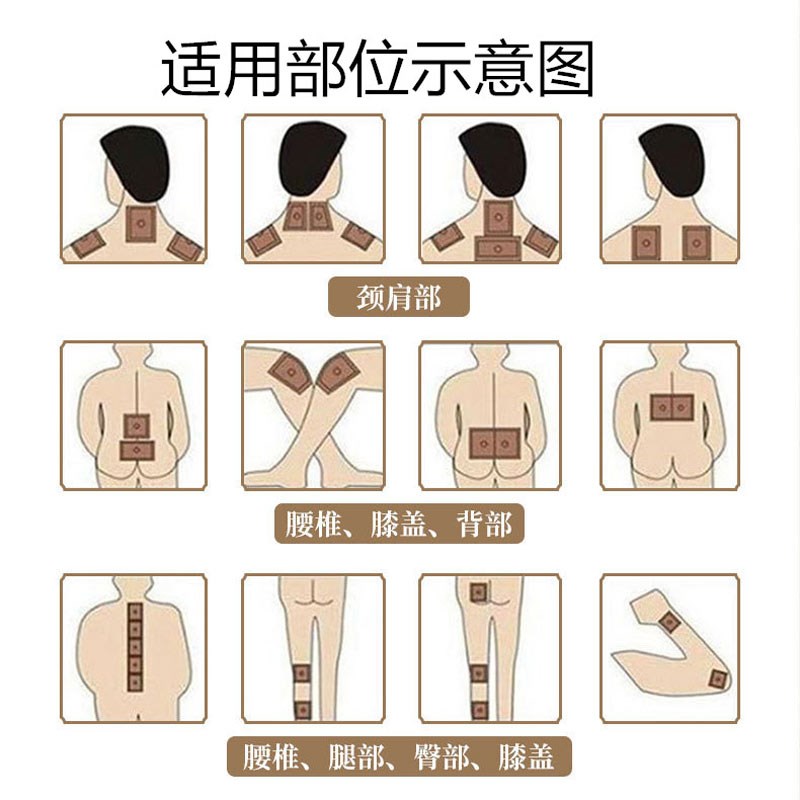 适用部位示意图

颈肩部

腰椎、膝盖、背部

腰椎、腿部、臀部、膝盖