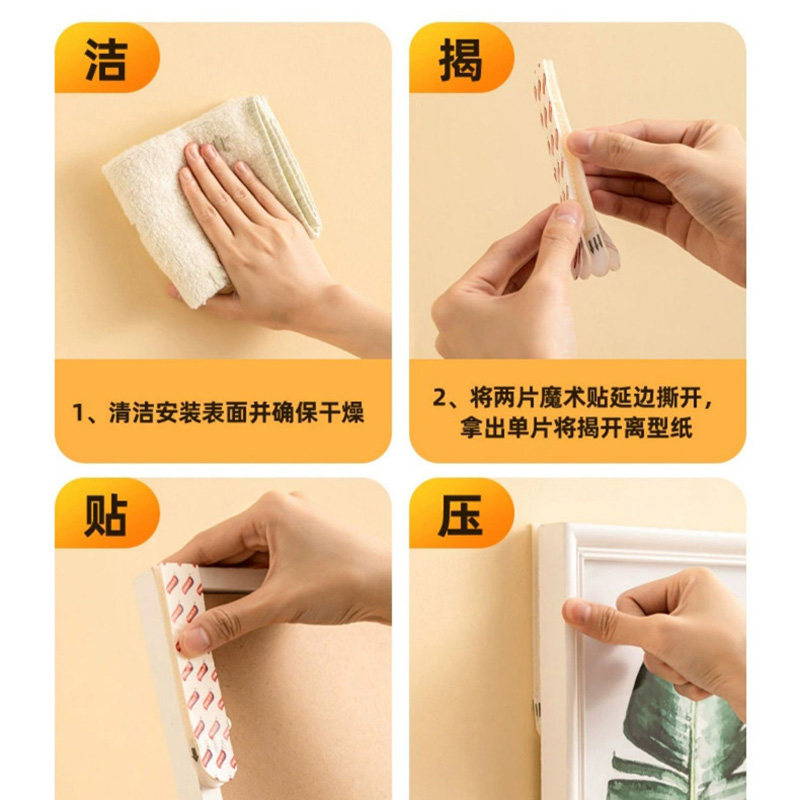 洁

1、清洁安装表面并确保干燥

揭

2、将两片魔术贴延边撕开，拿出单片将揭开离型纸

贴

压