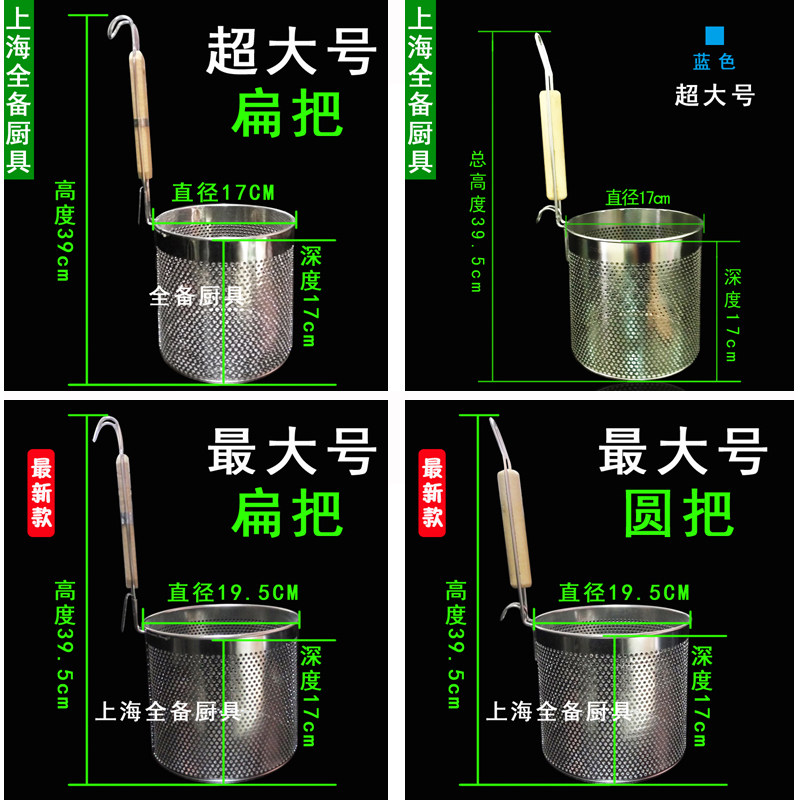 上海全备厨具

超大号
扁把

高度39cm
直径17CM
深度17cm
全备厨具

上海全备厨具

蓝色
超大号

总高度39.5cm
直径17cm
深度17cm

最新款

最大号
扁把

高度39.5cm
直径19.5CM
深度17cm
上海全备厨具

最新款

最大号
圆把

高度39.5cm
直径19.5CM
深度17cm
上海全备厨具