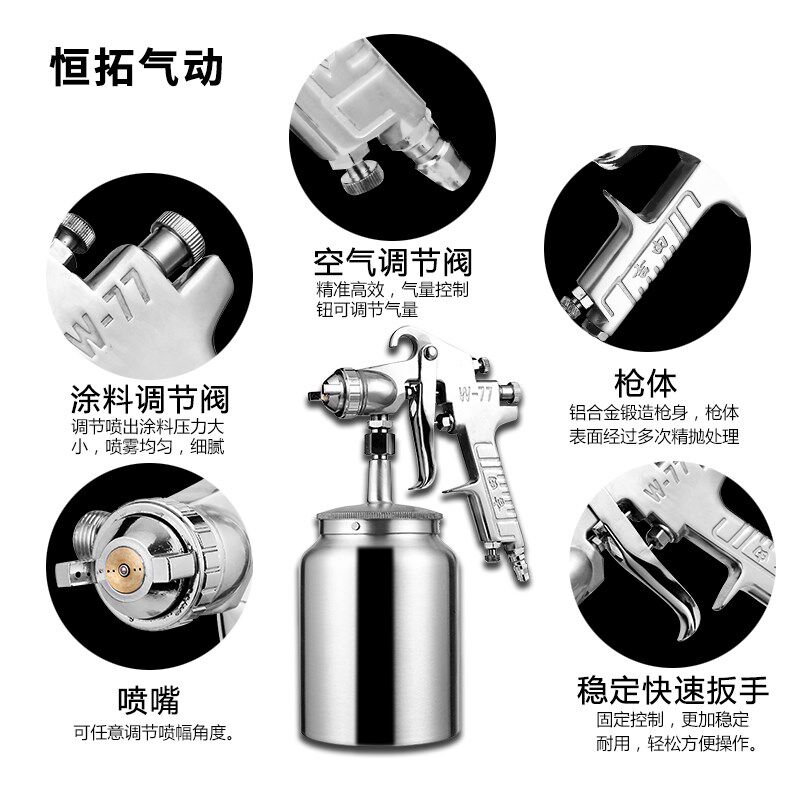 恒拓气动

空气调节阀
精准高效，气量控制钮可调节气量

W-77

涂料调节阀
调节喷出涂料压力大小，喷雾均匀，细腻

W-77

枪体
铝合金锻造枪身，枪体表面经过多次精抛处理

W-77

喷嘴
可任意调节喷幅角度。

稳定快速扳手
固定控制，更加稳定耐用，轻松方便操作。