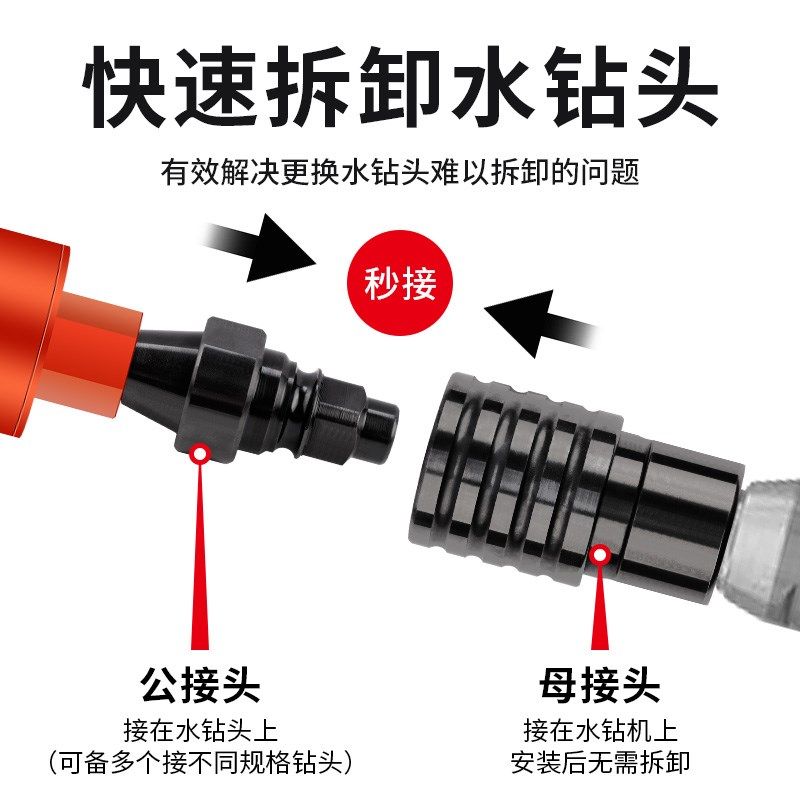 快速拆卸水钻头

有效解决更换水钻头难以拆卸的问题

秒接

公接头
接在水钻头上
（可备多个接不同规格钻头）

母接头
接在水钻机上
安装后无需拆卸