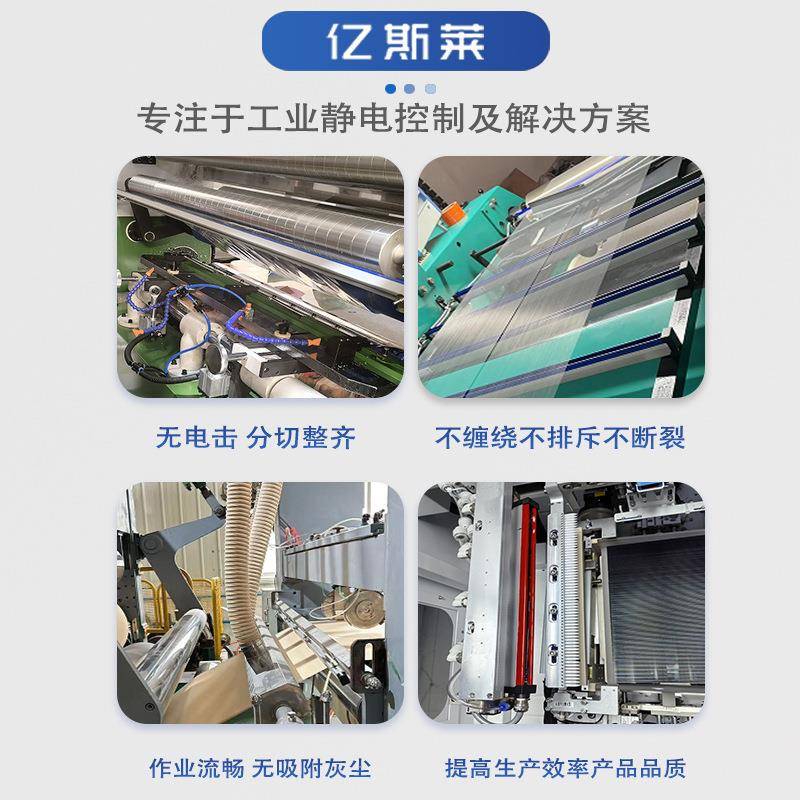 亿斯莱

专注于工业静电控制及解决方案

无电击 分切整齐

不缠绕不排斥不断裂

作业流畅 无吸附灰尘

提高生产效率产品品质