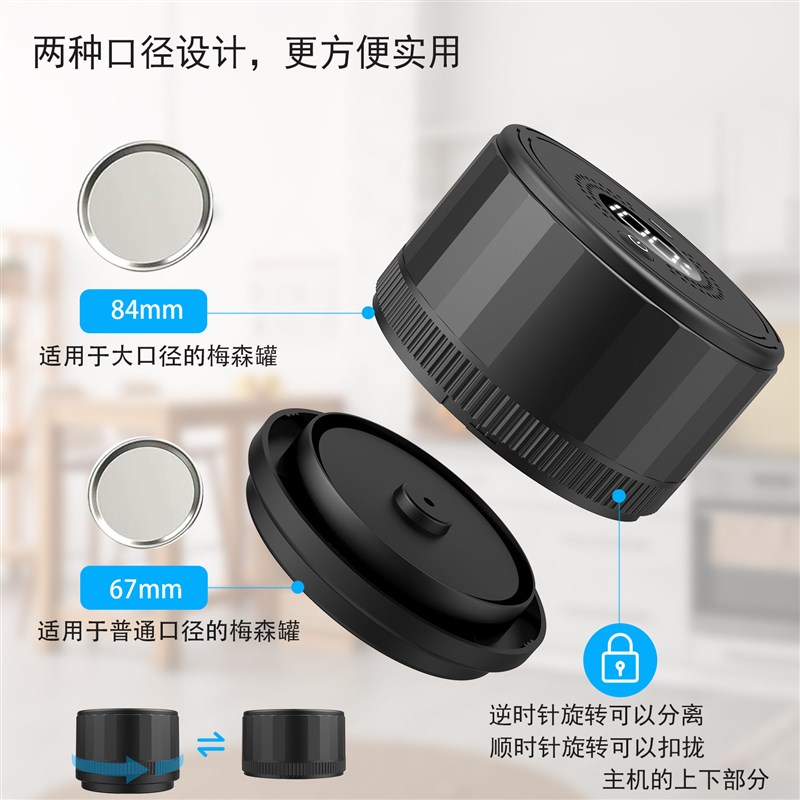 两种口径设计，更方便实用

84mm
适用于大口径的梅森罐

67mm
适用于普通口径的梅森罐

逆时针旋转可以分离
顺时针旋转可以扣拢
主机的上下部分