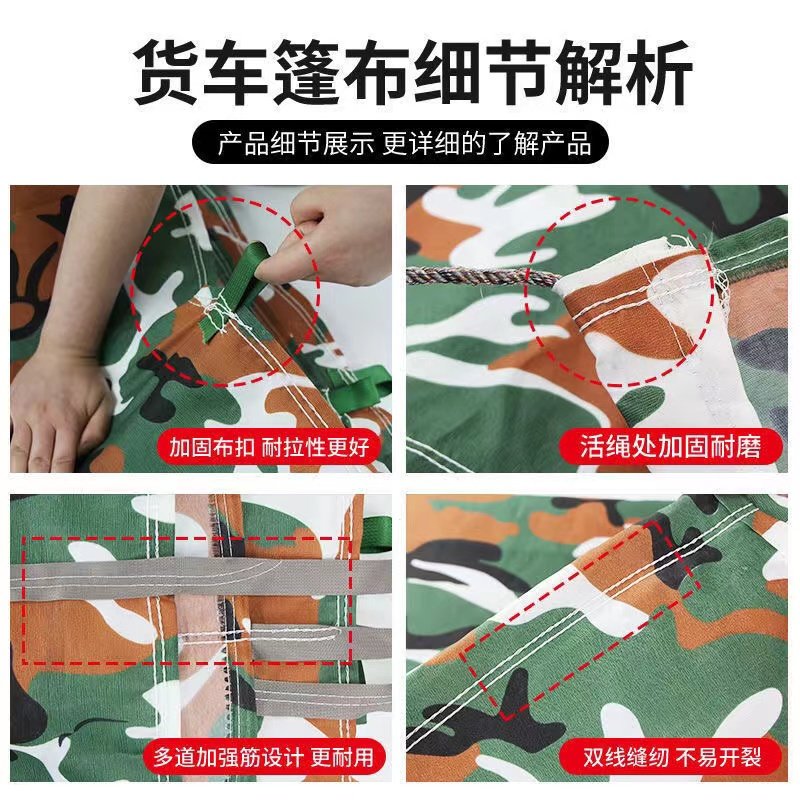 货车篷布细节解析

产品细节展示 更详细的了解产品

加固布扣 耐拉性更好

活绳处加固耐磨

多道加强筋设计 更耐用

双线缝纫 不易开裂