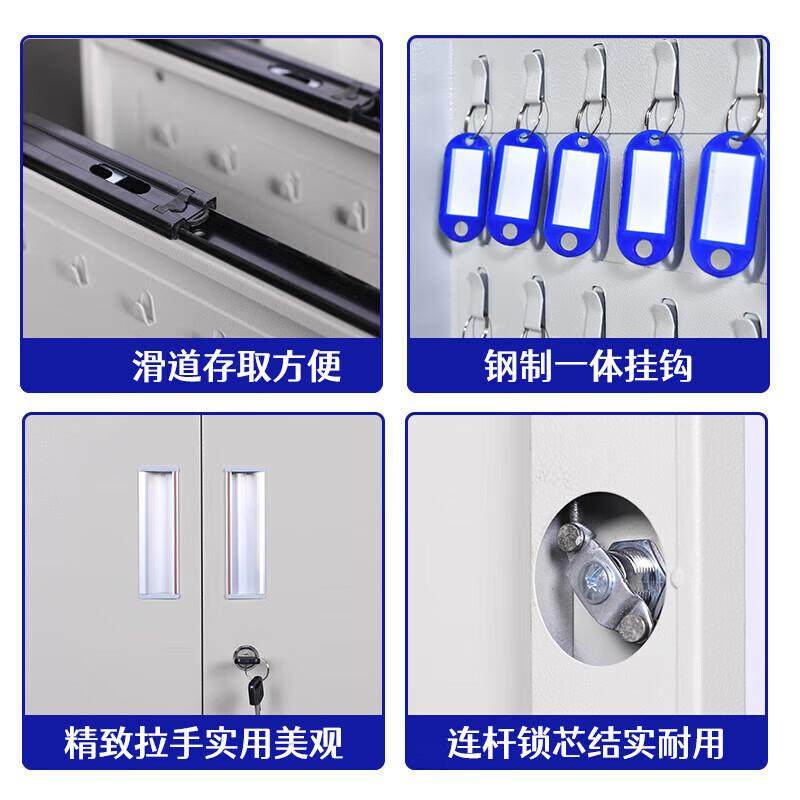 滑道存取方便

钢制一体挂钩

精致拉手实用美观

连杆锁芯结实耐用